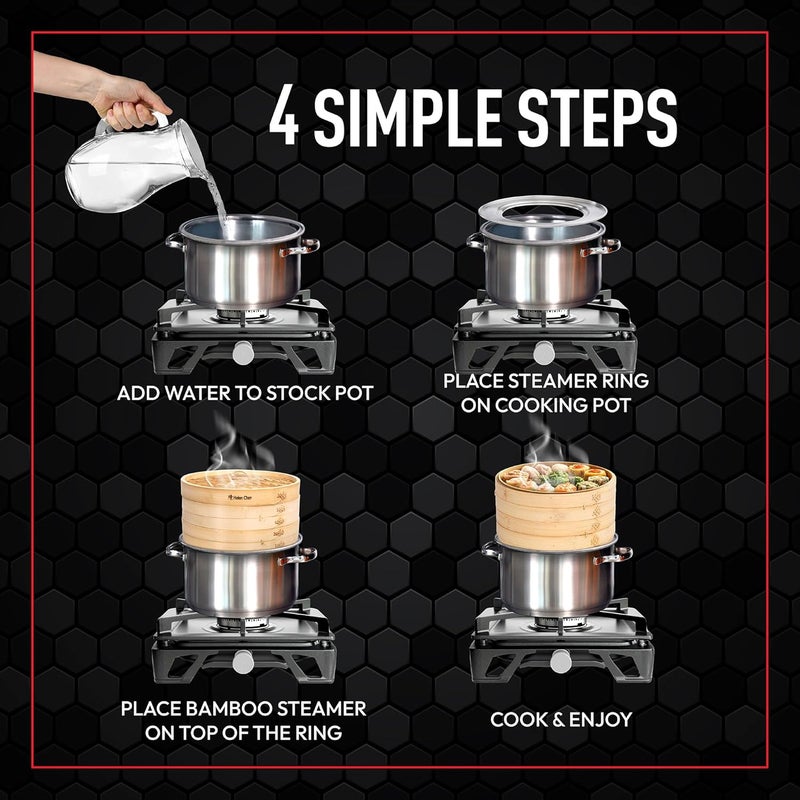 4 SIMPLE STEPS

ADD WATER TO STOCK POT

PLACE STEAMER RING ON COOKING POT

Helen Chen

PLACE BAMBOO STEAMER ON TOP OF THE RING

COOK & ENJOY