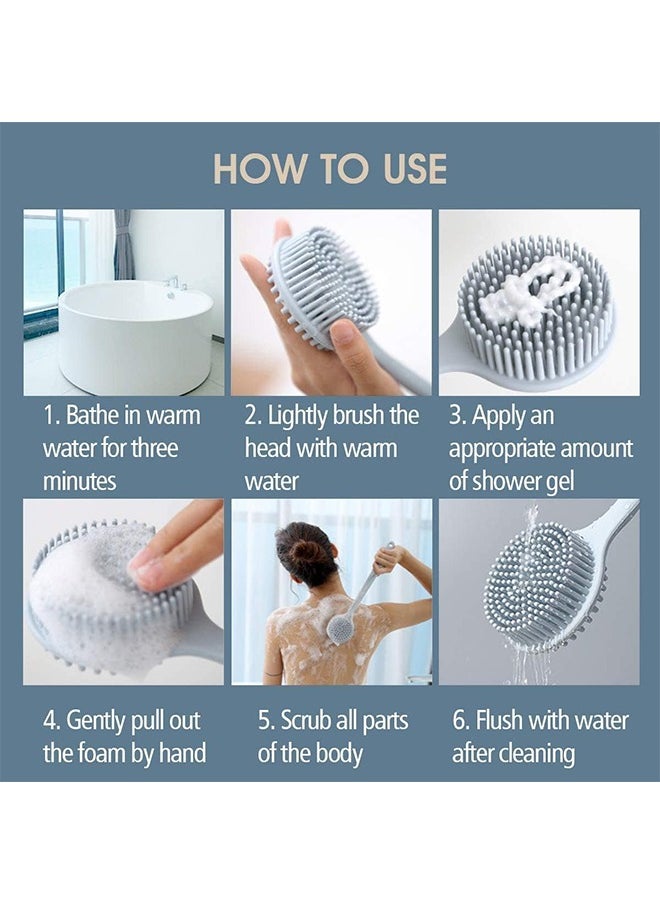 HOW TO USE

1. Bathe in warm water for three minutes

2. Lightly brush the head with warm water

3. Apply an appropriate amount of shower gel

4. Gently pull out the foam by hand

5. Scrub all parts of the body

6. Flush with water after cleaning