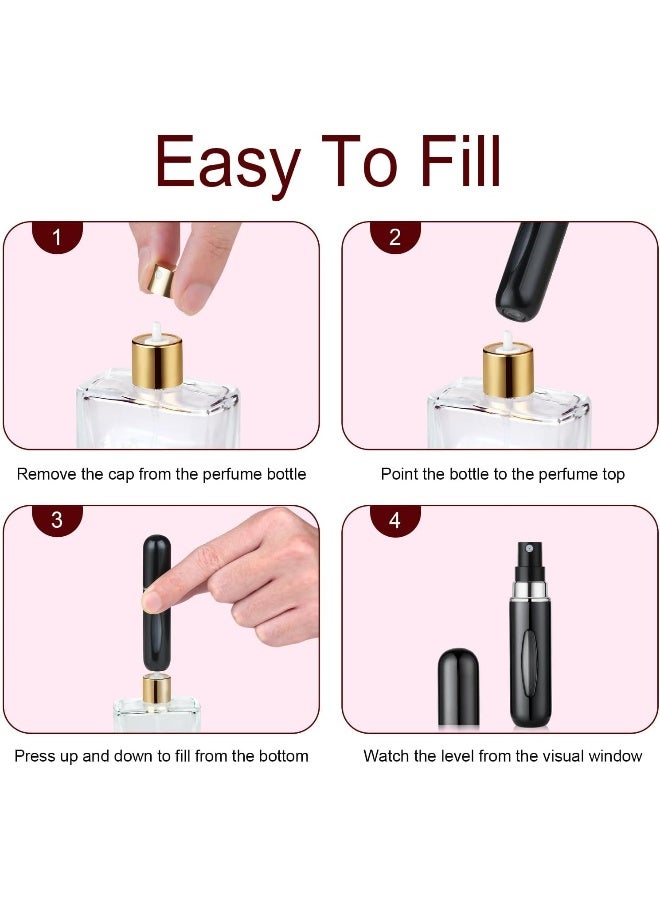 Easy To Fill

1

Remove the cap from the perfume bottle

2

Point the bottle to the perfume top

3

Press up and down to fill from the bottom

4

Watch the level from the visual window