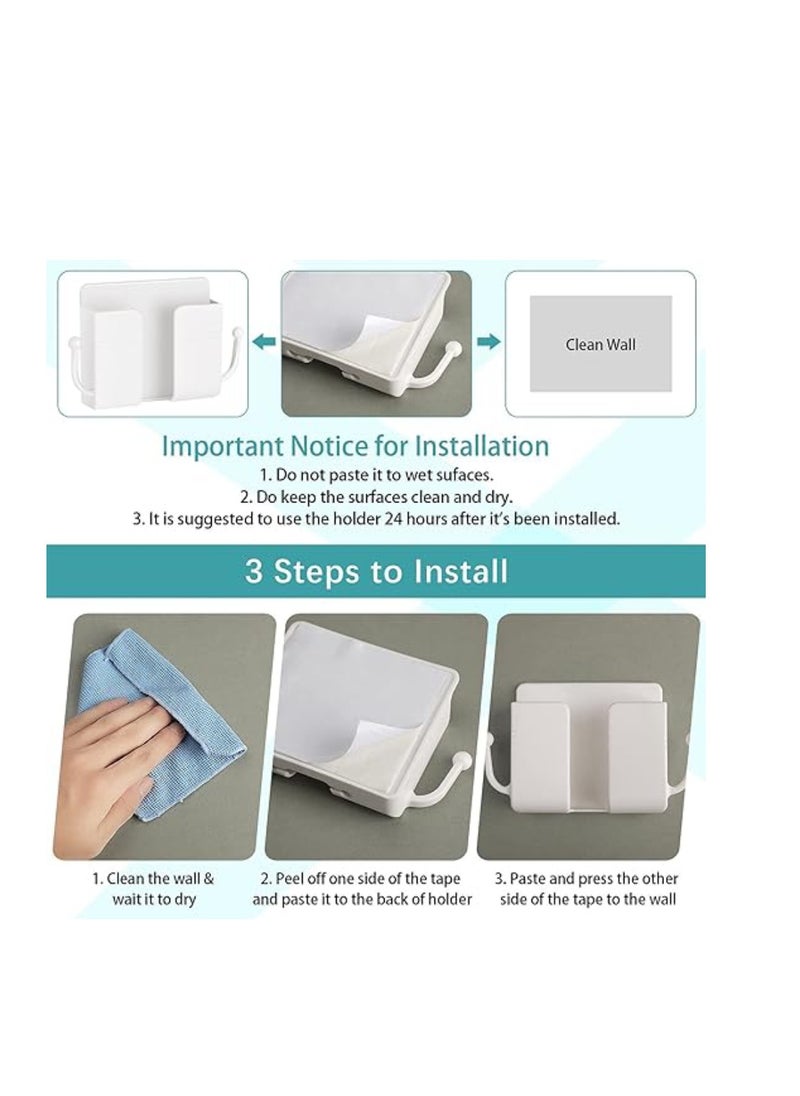 Clean Wall

Important Notice for Installation
1. Do not paste it to wet sufaces.
2. Do keep the surfaces clean and dry.
3. It is suggested to use the holder 24 hours after it's been installed.

3 Steps to Install

1. Clean the wall & wait it to dry

2. Peel off one side of the tape and paste it to the back of holder

3. Paste and press the other side of the tape to the wall