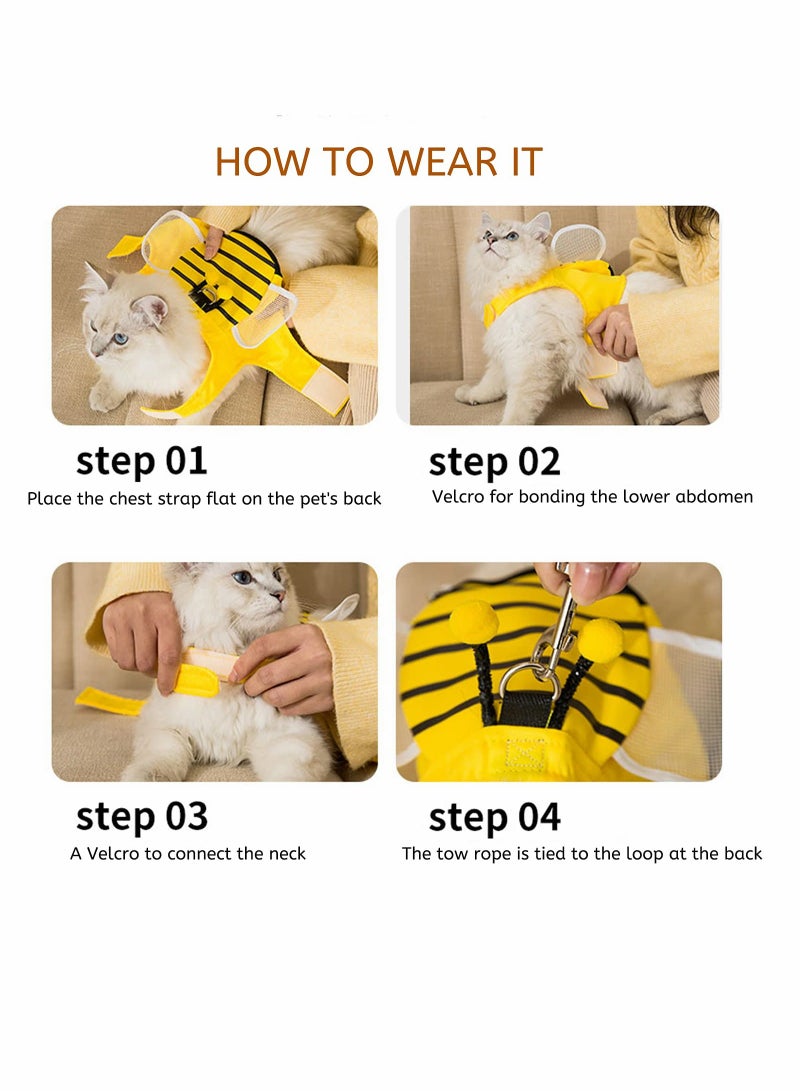 HOW TO WEAR IT

step 01
Place the chest strap flat on the pet's back

step 02
Velcro for bonding the lower abdomen

step 03
A Velcro to connect the neck

step 04
The tow rope is tied to the loop at the back