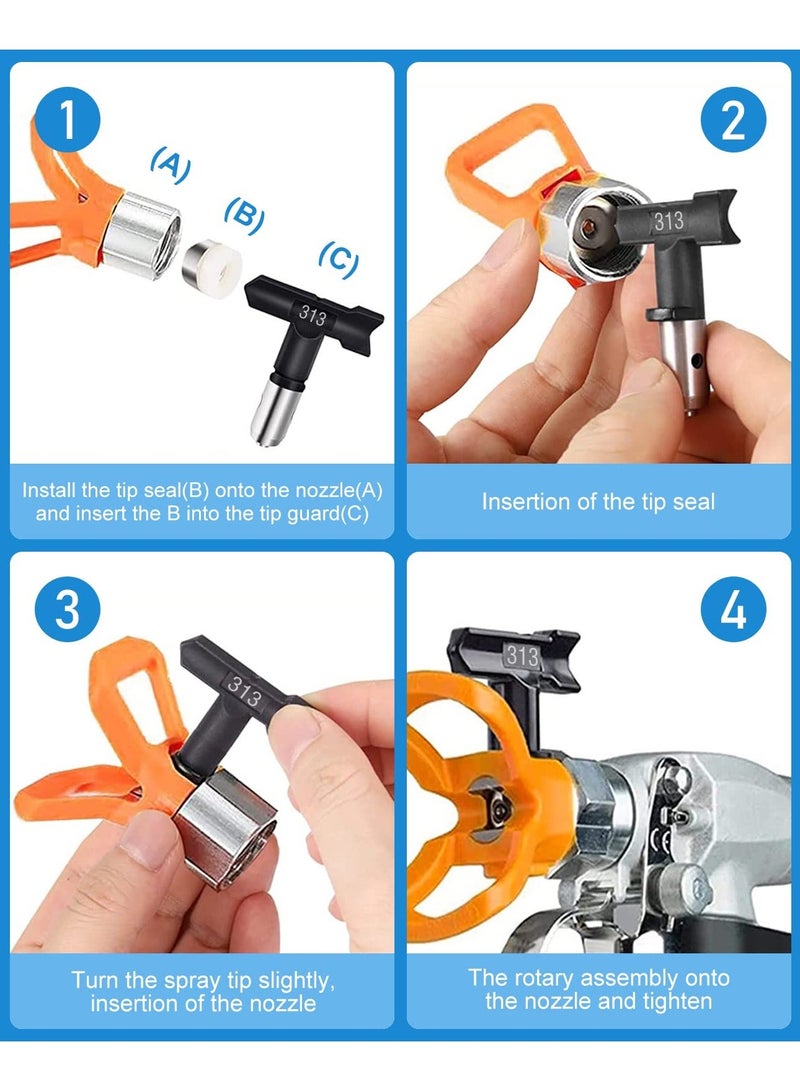 1

(A)

(B)

(C)

313

Install the tip seal(B) onto the nozzle(A) and insert the B into the tip guard(C)

2

313

Insertion of the tip seal

3

313

Turn the spray tip slightly, insertion of the nozzle

4

313

CE

The rotary assembly onto the nozzle and tighten