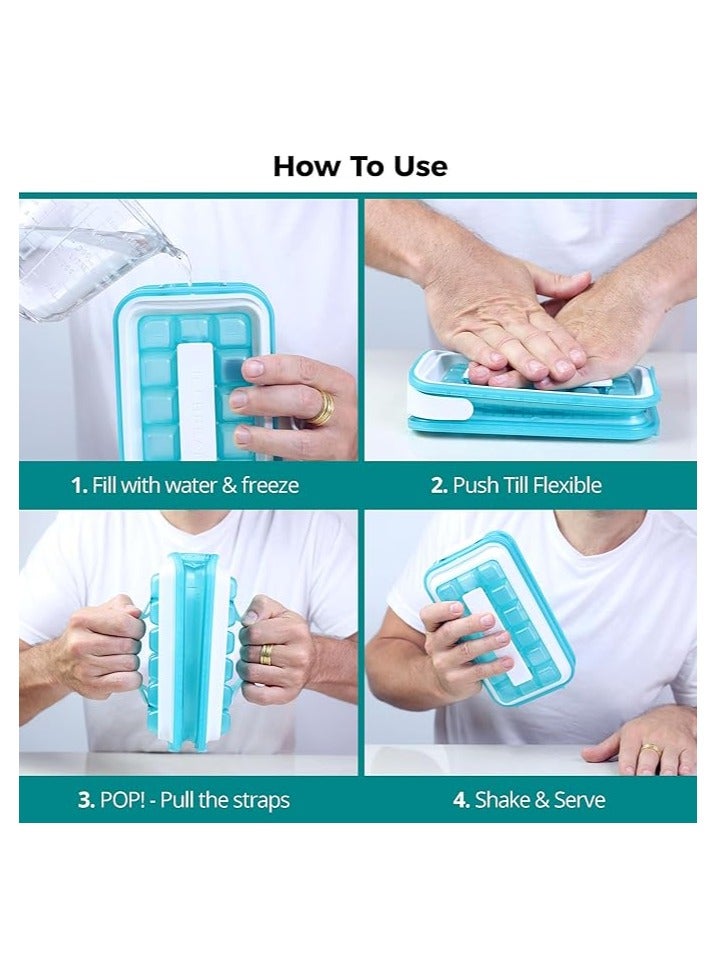 How To Use

1. Fill with water & freeze

2. Push Till Flexible

3. POP! - Pull the straps

4. Shake & Serve