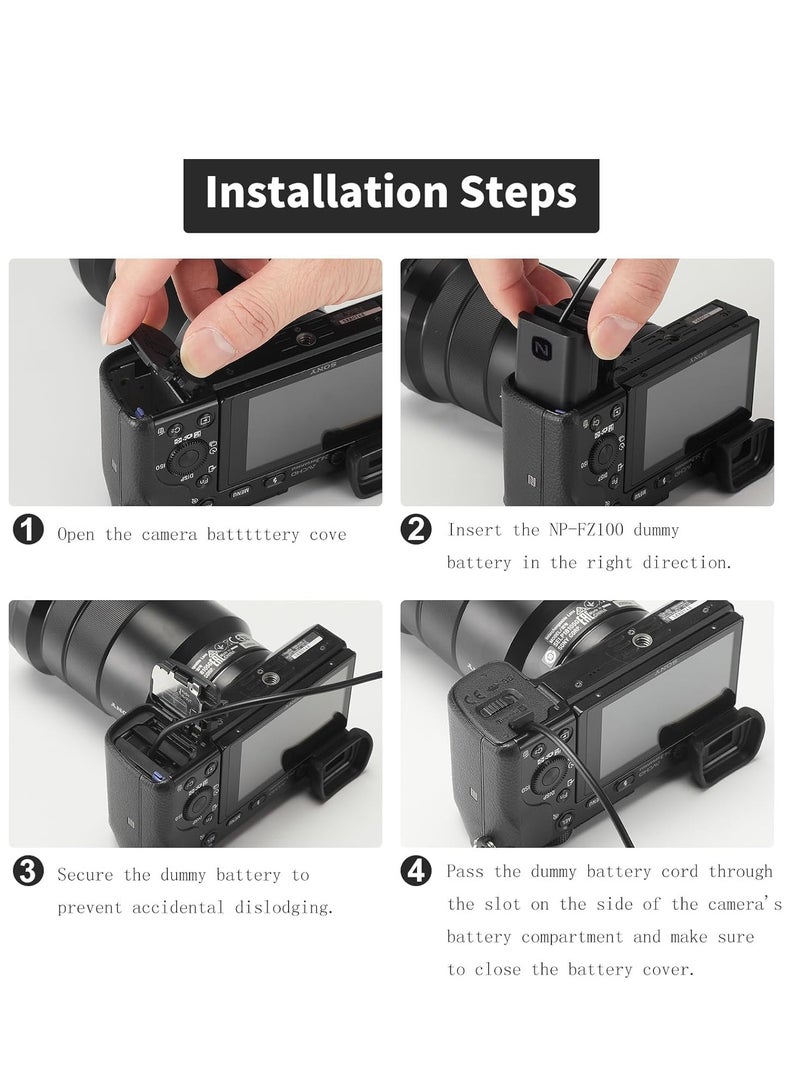 Installation Steps

1 Open the camera batttttery cove

2 Insert the NP-FZ100 dummy battery in the right direction.

3 Secure the dummy battery to prevent accidental dislodging.

4 Pass the dummy battery cord through the slot on the side of the camera's battery compartment and make sure to close the battery cover.