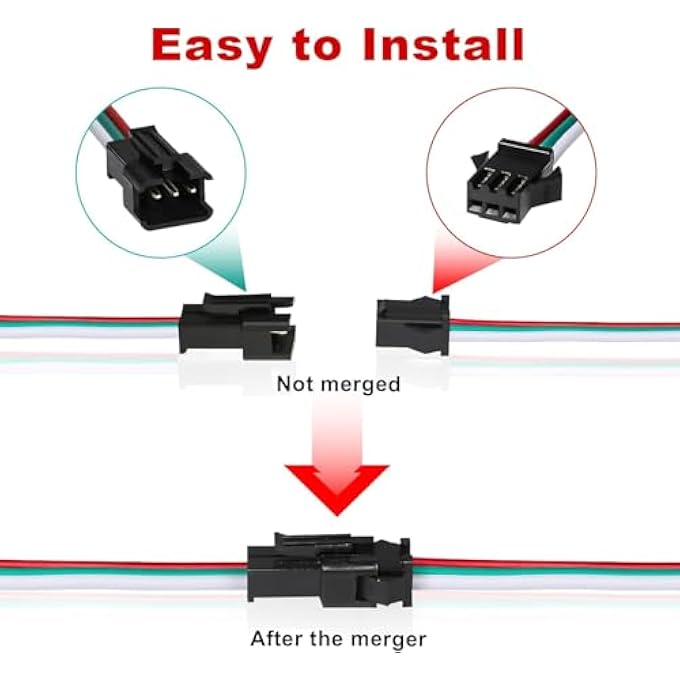 Easy to Install

Not merged

After the merger