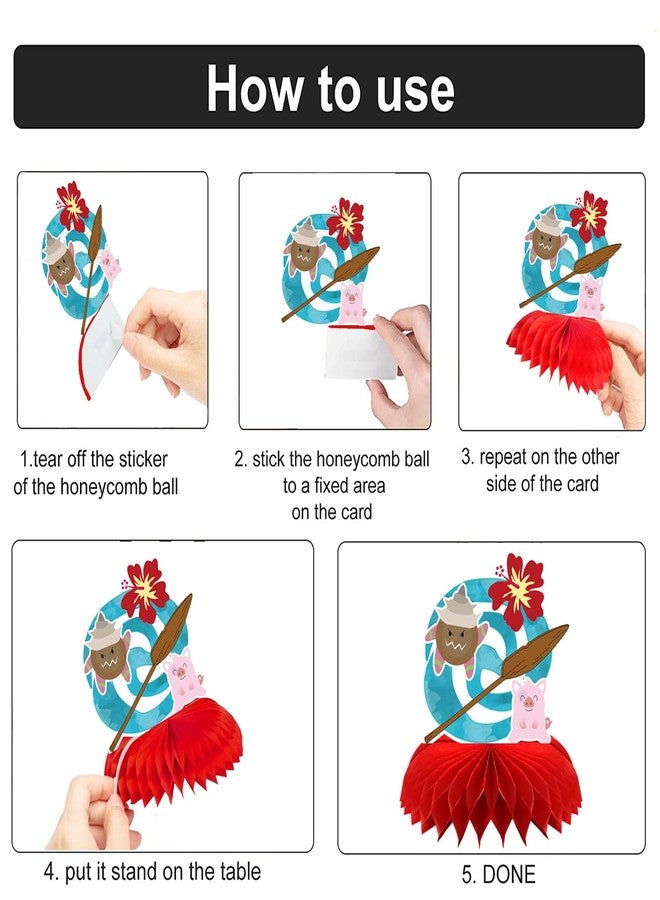 How to use

1.tear off the sticker of the honeycomb ball

2. stick the honeycomb ball to a fixed area on the card

3. repeat on the other side of the card

4. put it stand on the table

5. DONE