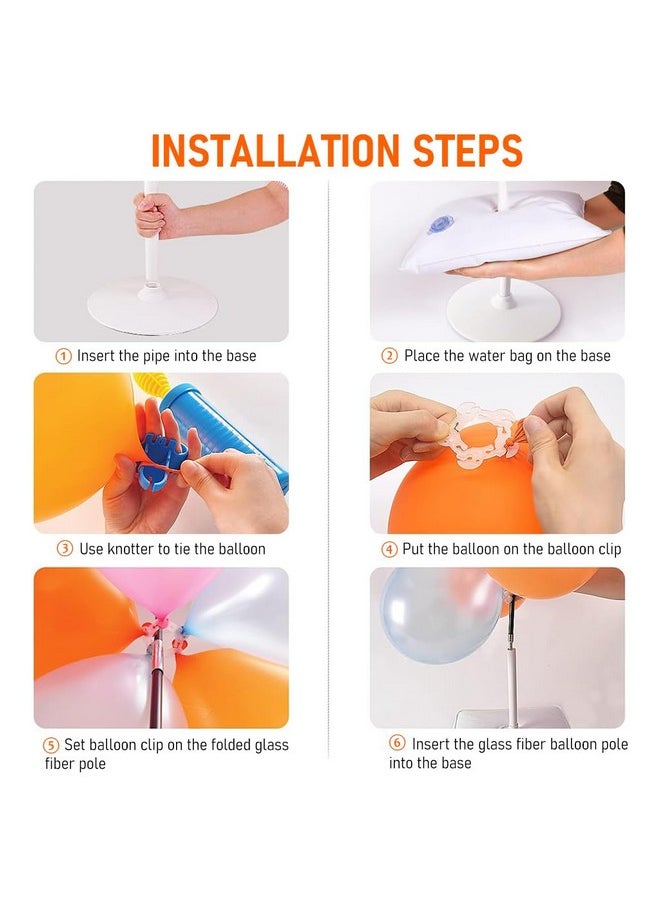 INSTALLATION STEPS

① Insert the pipe into the base

② Place the water bag on the base

③ Use knotter to tie the balloon

④ Put the balloon on the balloon clip

⑤ Set balloon clip on the folded glass fiber pole

⑥ Insert the glass fiber balloon pole into the base