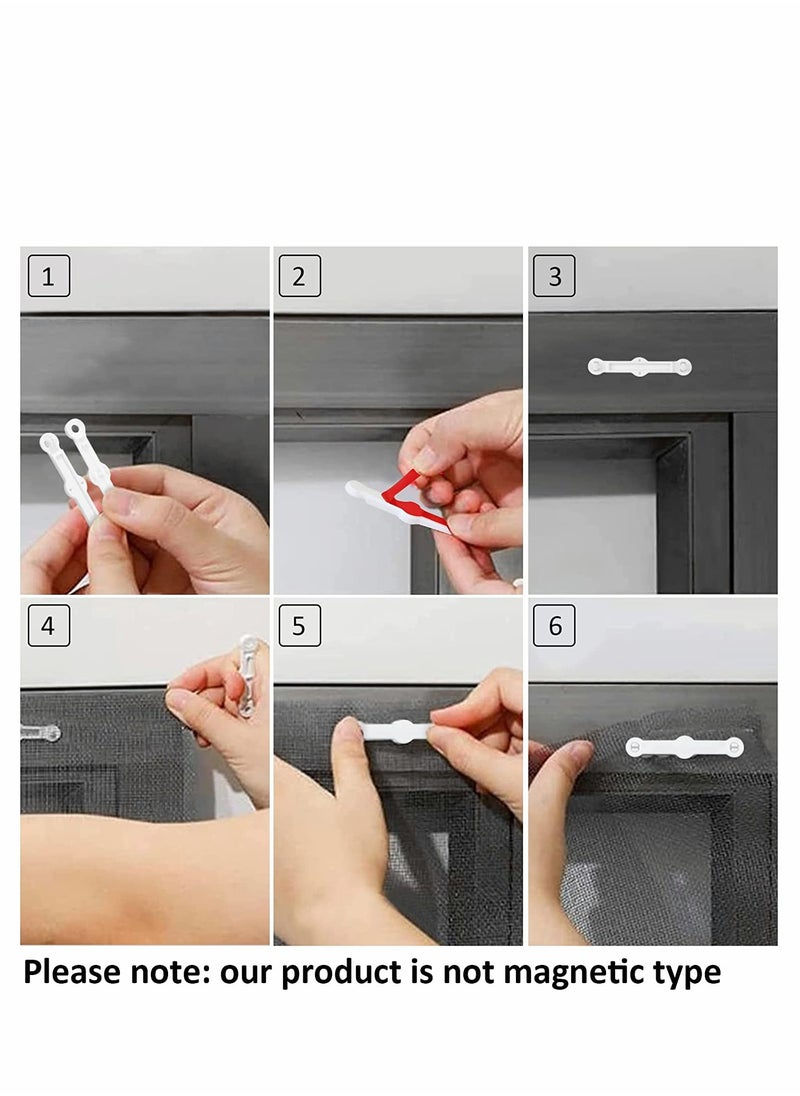 1

2

3

4

5

6

Please note: our product is not magnetic type