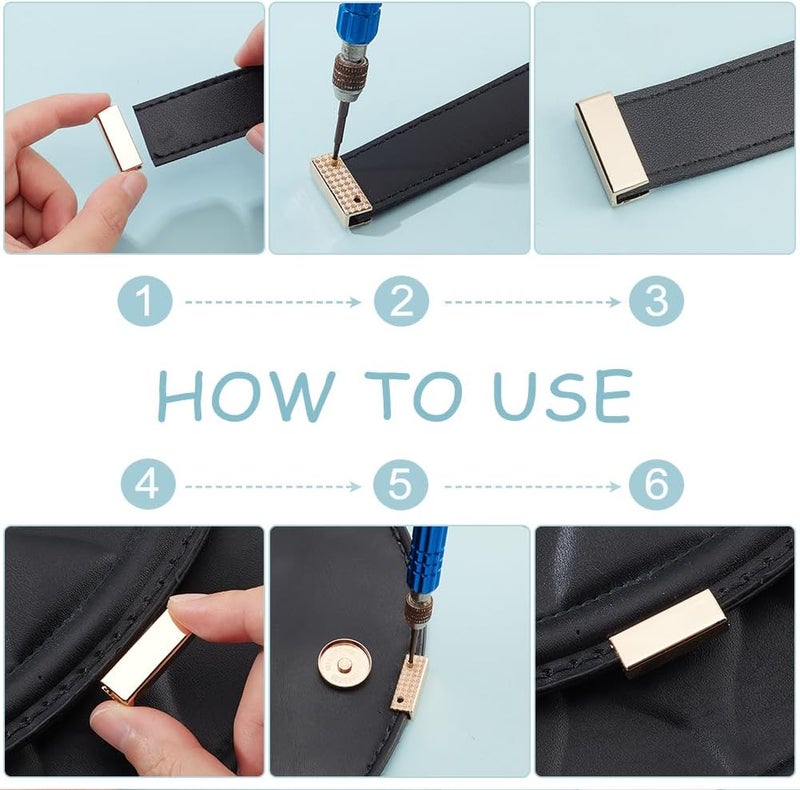 1 2 3

HOW TO USE

4 5 6