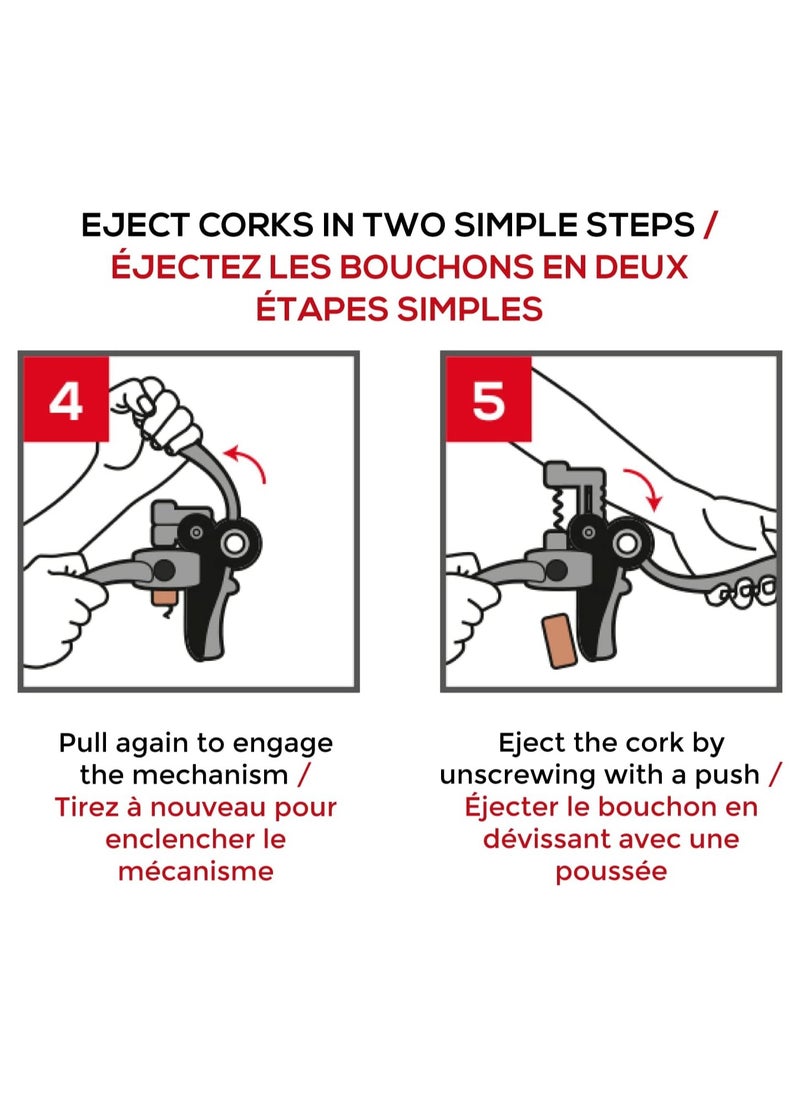 EJECT CORKS IN TWO SIMPLE STEPS / ÉJECTEZ LES BOUCHONS EN DEUX ÉTAPES SIMPLES

4

Pull again to engage the mechanism / Tirez à nouveau pour enclencher le mécanisme

5

Eject the cork by unscrewing with a push / Éjecter le bouchon en dévissant avec une poussée