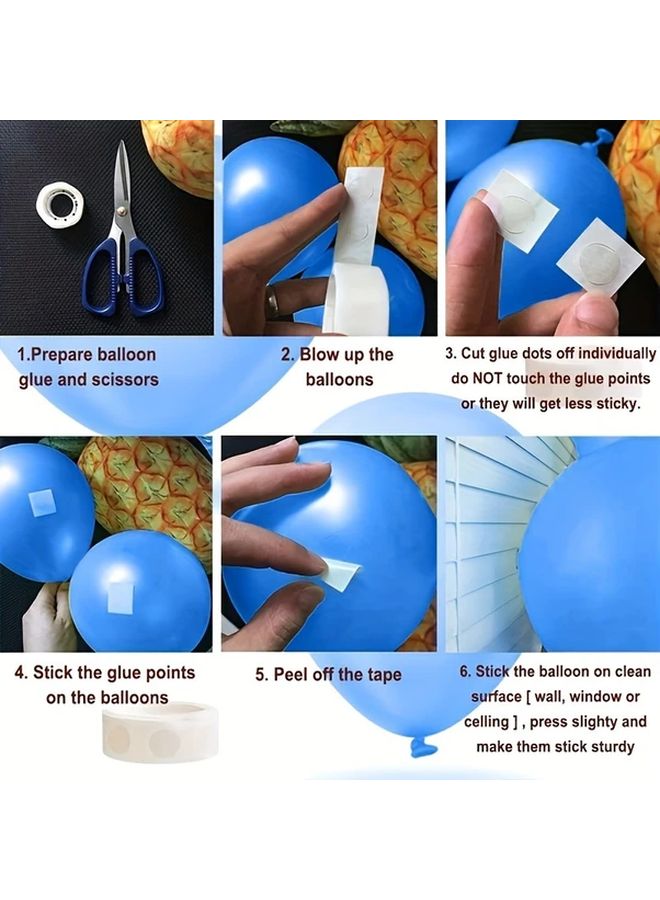 1.Prepare balloon glue and scissors

2. Blow up the balloons

3. Cut glue dots off individually do NOT touch the glue points or they will get less sticky.

4. Stick the glue points on the balloons

5. Peel off the tape

6. Stick the balloon on clean surface [ wall, window or celling ] , press slighty and make them stick sturdy