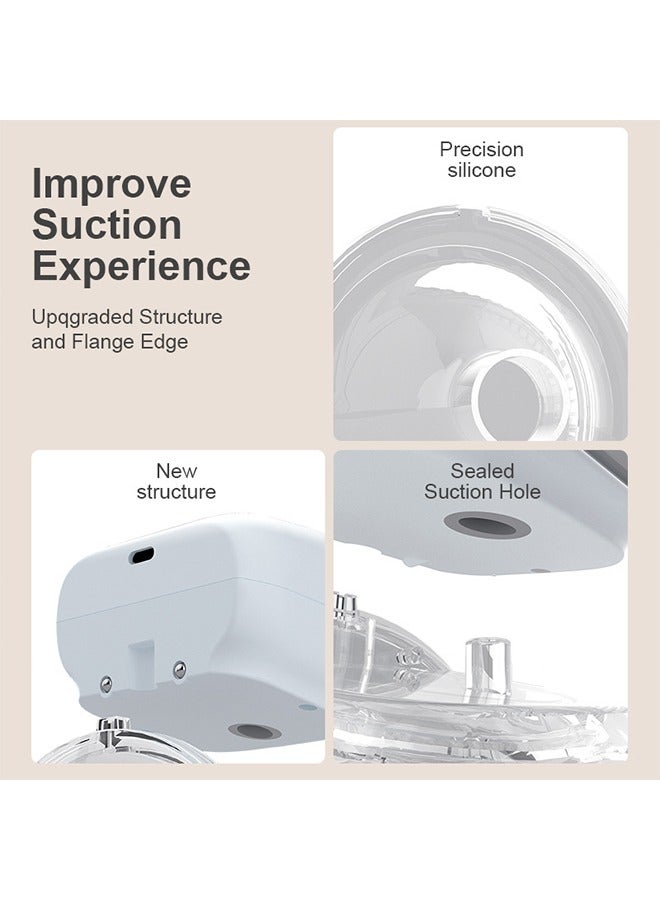 Improve Suction Experience

Upqgraded Structure and Flange Edge

Precision silicone

New structure

Sealed Suction Hole