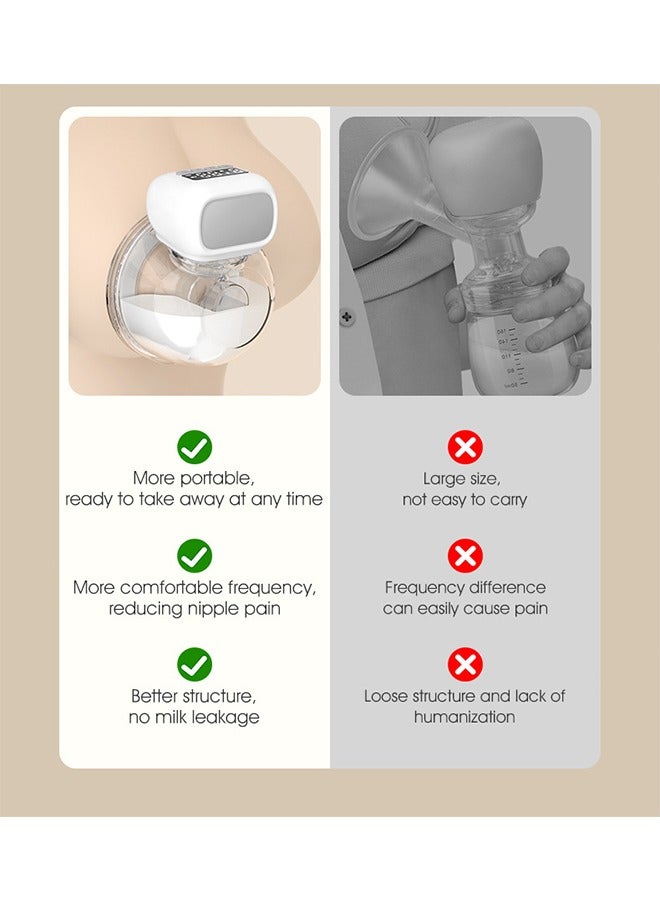 More portable,
ready to take away at any time

More comfortable frequency,
reducing nipple pain

Better structure,
no milk leakage

Large size,
not easy to carry

Frequency difference
can easily cause pain

Loose structure and lack of
humanization