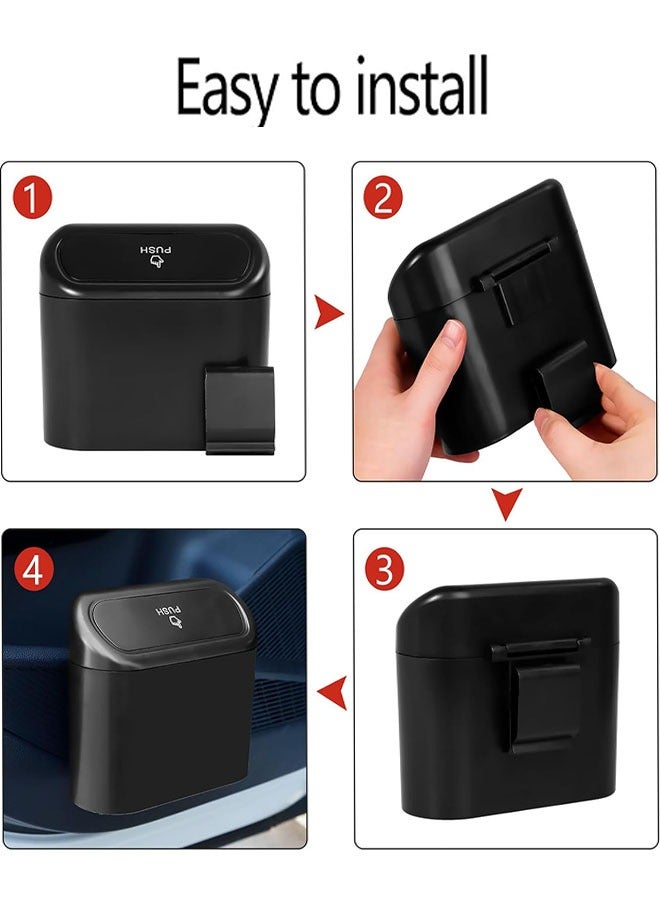 Easy to install

1

PUSH

2

3

4

PUSH