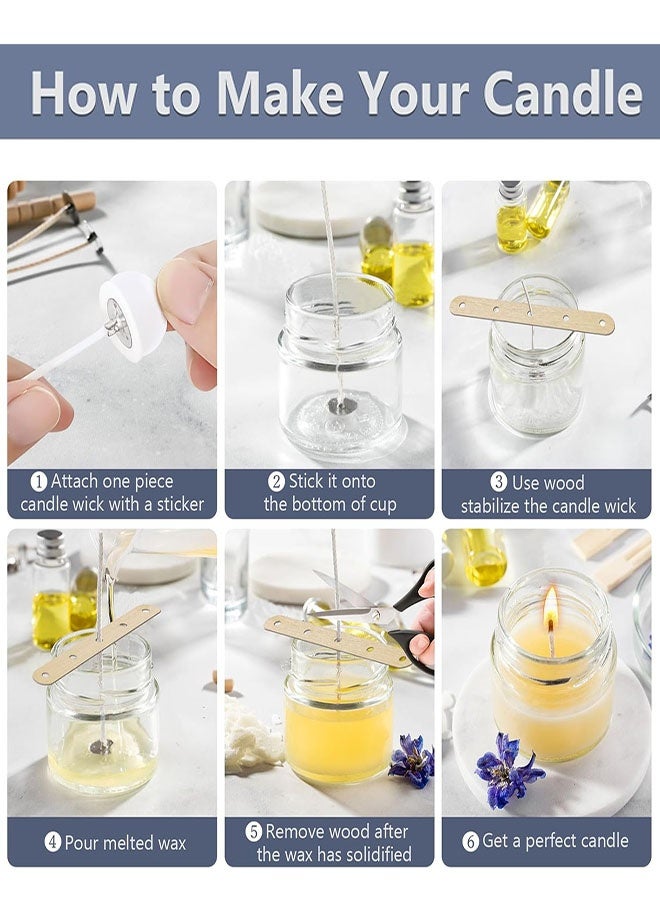 How to Make Your Candle

1 Attach one piece candle wick with a sticker

2 Stick it onto the bottom of cup

3 Use wood stabilize the candle wick

4 Pour melted wax

5 Remove wood after the wax has solidified

6 Get a perfect candle