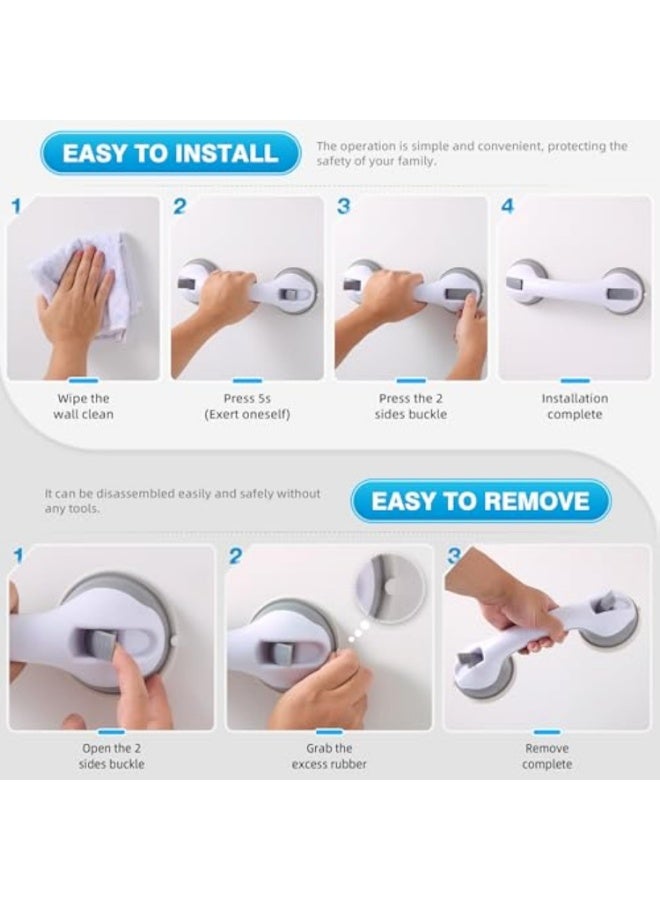 EASY TO INSTALL

The operation is simple and convenient, protecting the safety of your family.

1

Wipe the wall clean

2

Press 5s (Exert oneself)

3

Press the 2 sides buckle

4

Installation complete

It can be disassembled easily and safely without any tools.

EASY TO REMOVE

1

Open the 2 sides buckle

2

Grab the excess rubber

3

Remove complete