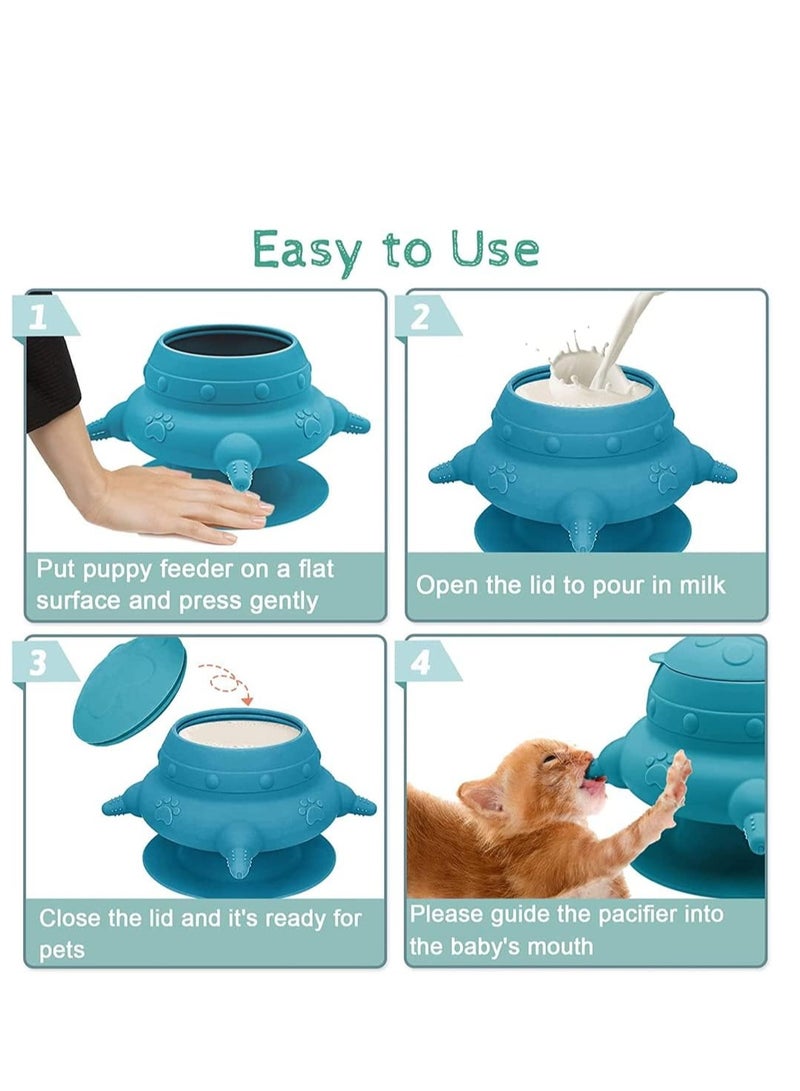 Easy to Use

1

Put puppy feeder on a flat surface and press gently

2

Open the lid to pour in milk

3

Close the lid and it's ready for pets

4

Please guide the pacifier into the baby's mouth