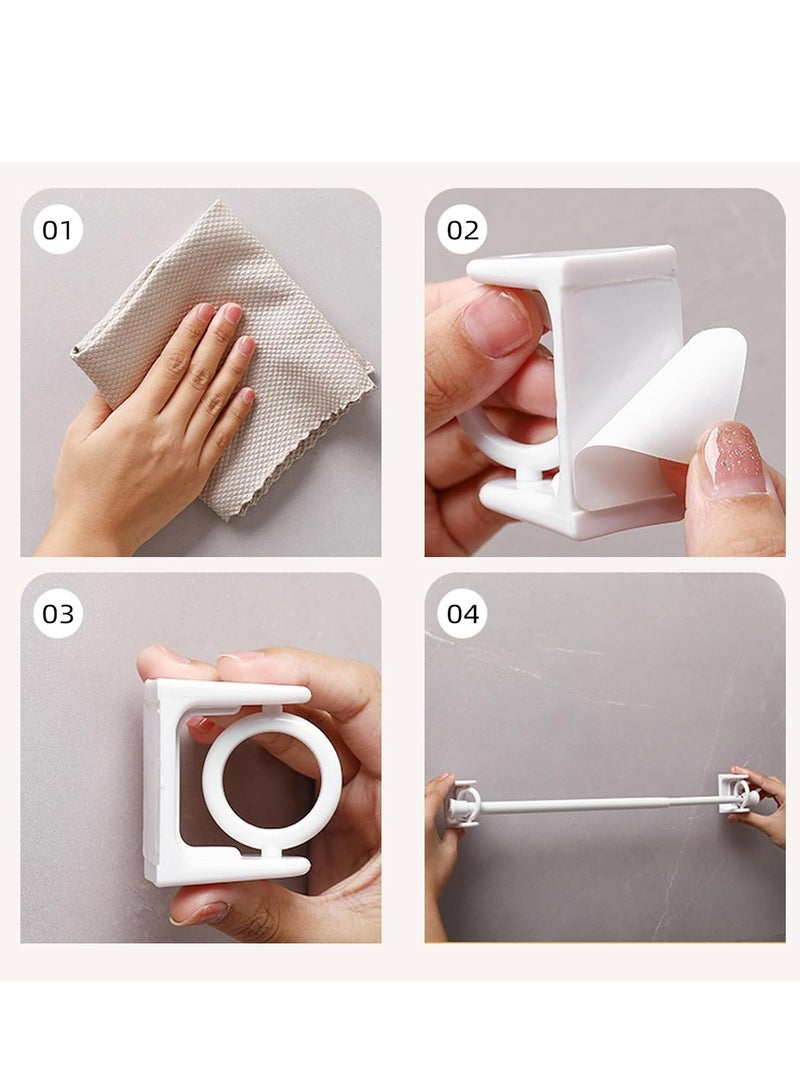 01

02

03

04