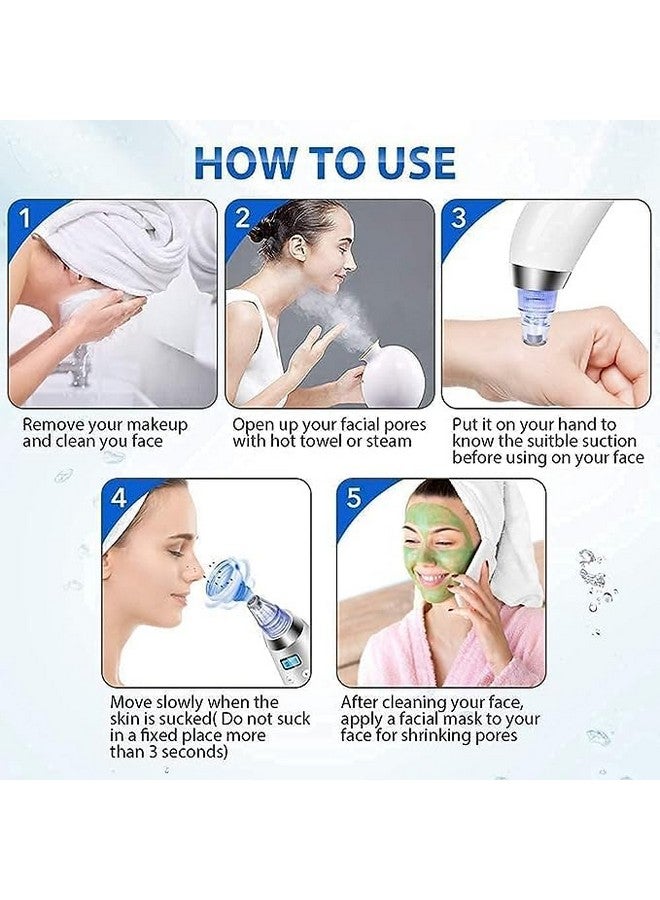 HOW TO USE

1

Remove your makeup and clean you face

2

Open up your facial pores with hot towel or steam

3

Put it on your hand to know the suitble suction before using on your face

4

Move slowly when the skin is sucked( Do not suck in a fixed place more than 3 seconds)

5

After cleaning your face, apply a facial mask to your face for shrinking pores