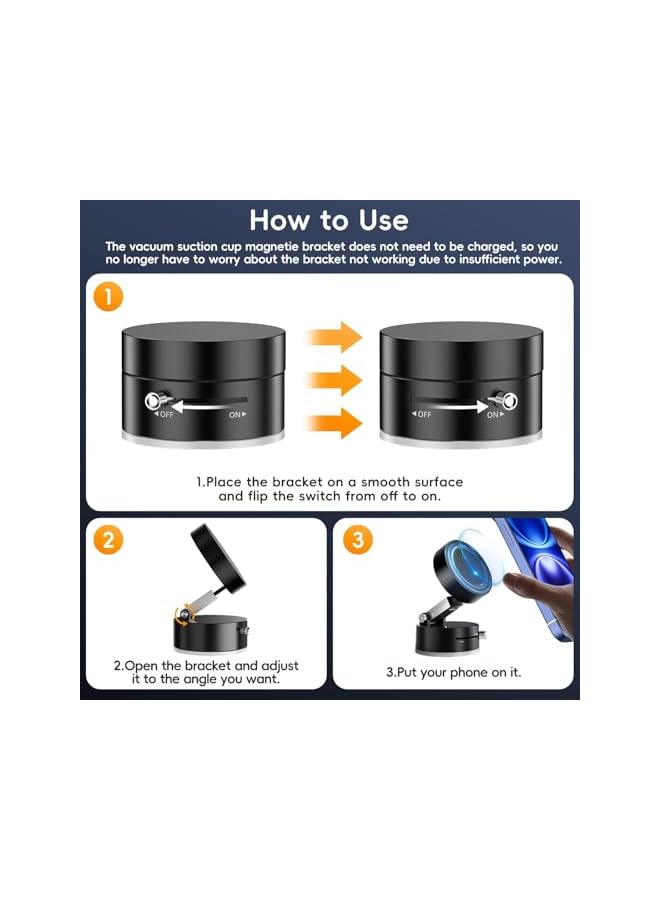 How to Use

The vacuum suction cup magnetie bracket does not need to be charged, so you no longer have to worry about the bracket not working due to insufficient power.

1

◄OFF ON►

◄OFF ON►

1.Place the bracket on a smooth surface and flip the switch from off to on.

2

2.Open the bracket and adjust it to the angle you want.

3

3.Put your phone on it.