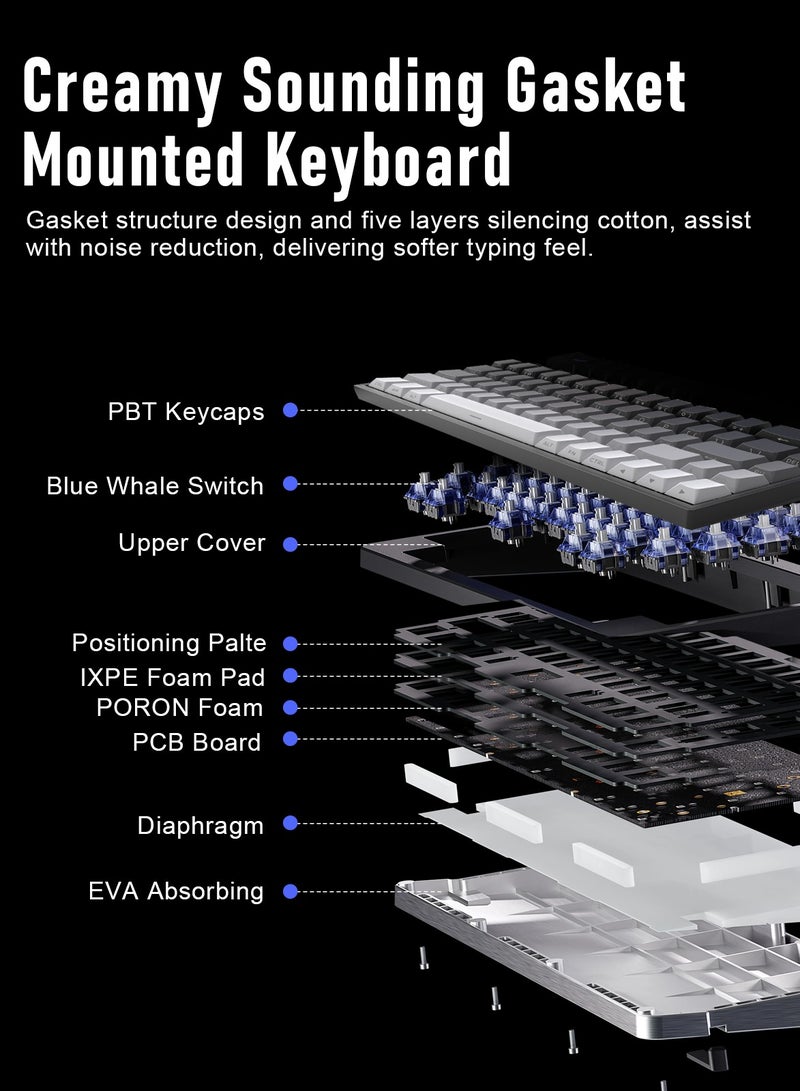 Creamy Sounding Gasket Mounted Keyboard

Gasket structure design and five layers silencing cotton, assist with noise reduction, delivering softer typing feel.

PBT Keycaps

Blue Whale Switch

Upper Cover

Positioning Palte

IXPE Foam Pad

PORON Foam

PCB Board

Diaphragm

EVA Absorbing