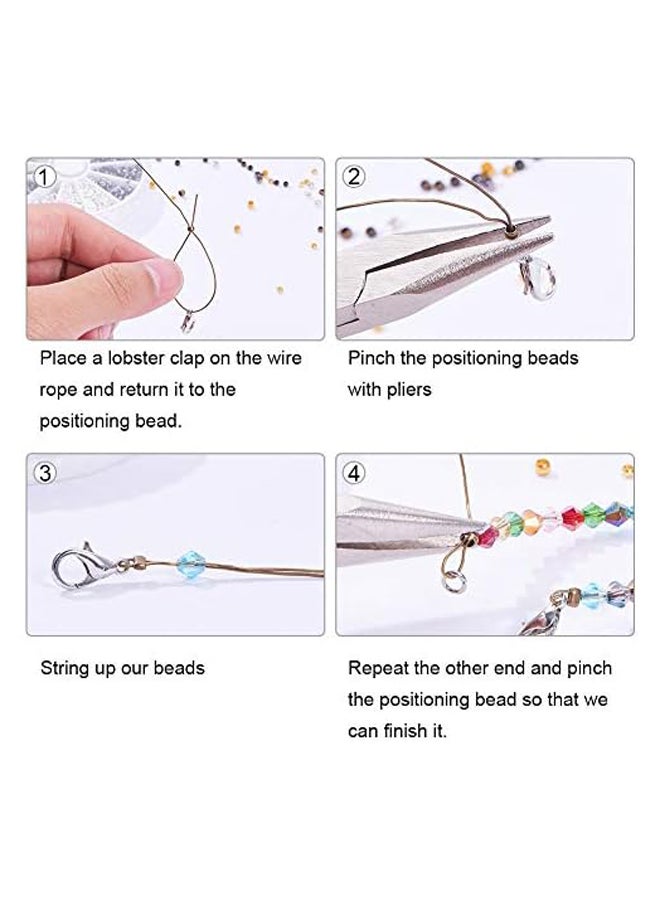 1

Place a lobster clap on the wire rope and return it to the positioning bead.

2

Pinch the positioning beads with pliers

3

String up our beads

4

Repeat the other end and pinch the positioning bead so that we can finish it.