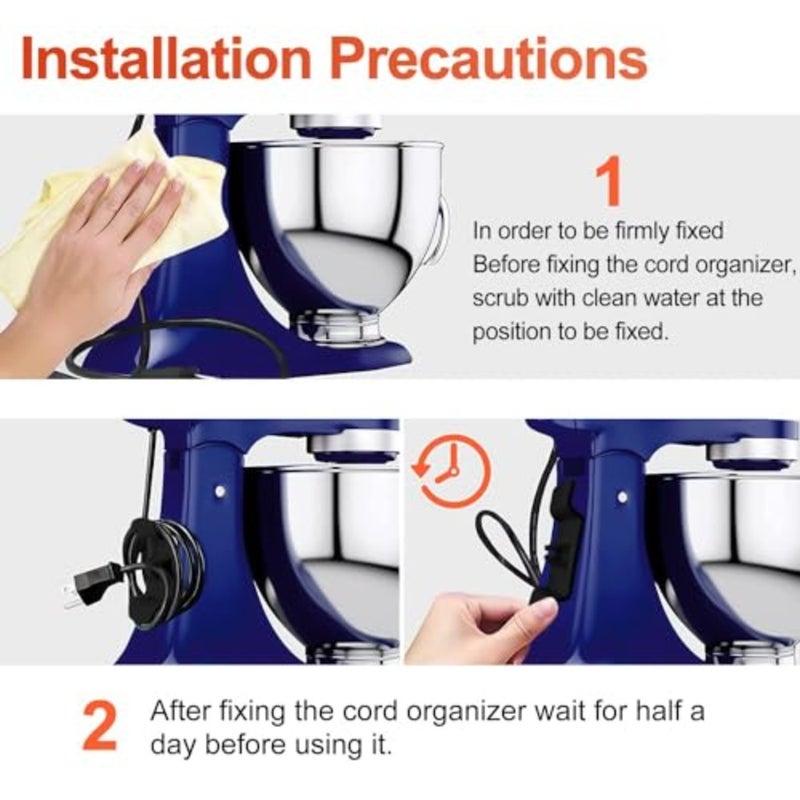 Installation Precautions

1

In order to be firmly fixed Before fixing the cord organizer, scrub with clean water at the position to be fixed.

2

After fixing the cord organizer wait for half a day before using it.