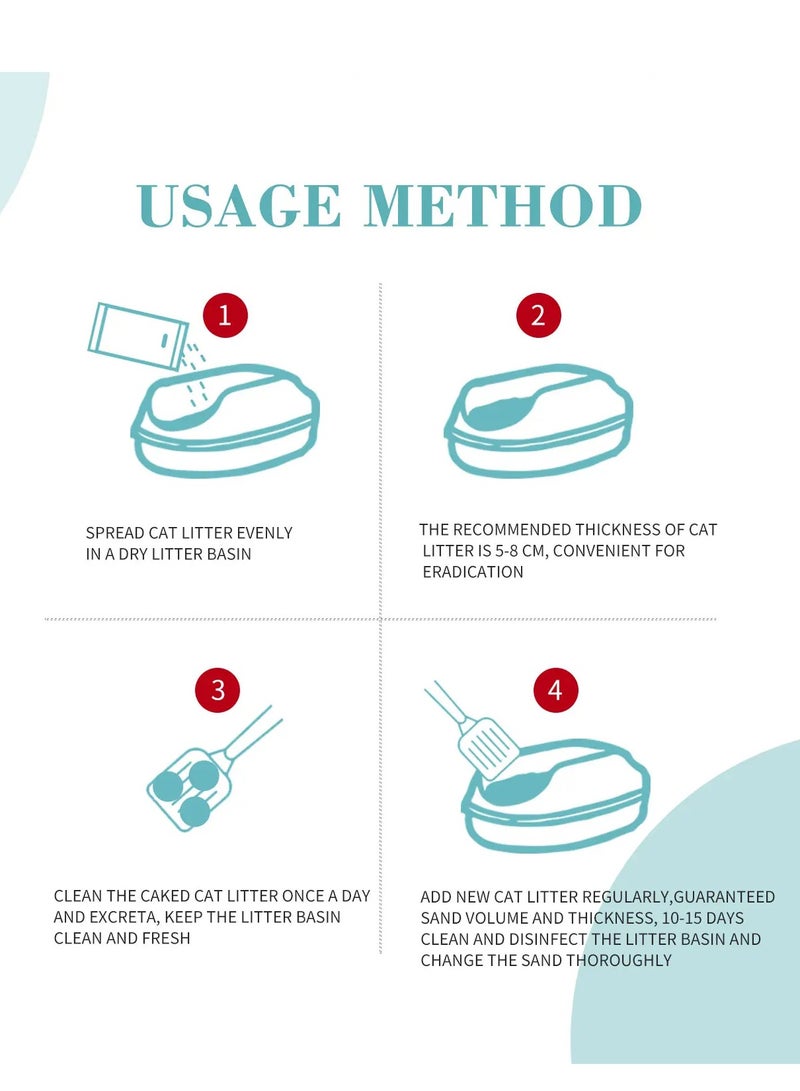 USAGE METHOD

1

SPREAD CAT LITTER EVENLY IN A DRY LITTER BASIN

2

THE RECOMMENDED THICKNESS OF CAT LITTER IS 5-8 CM, CONVENIENT FOR ERADICATION

3

CLEAN THE CAKED CAT LITTER ONCE A DAY AND EXCRETA, KEEP THE LITTER BASIN CLEAN AND FRESH

4

ADD NEW CAT LITTER REGULARLY,GUARANTEED SAND VOLUME AND THICKNESS, 10-15 DAYS CLEAN AND DISINFECT THE LITTER BASIN AND CHANGE THE SAND THOROUGHLY