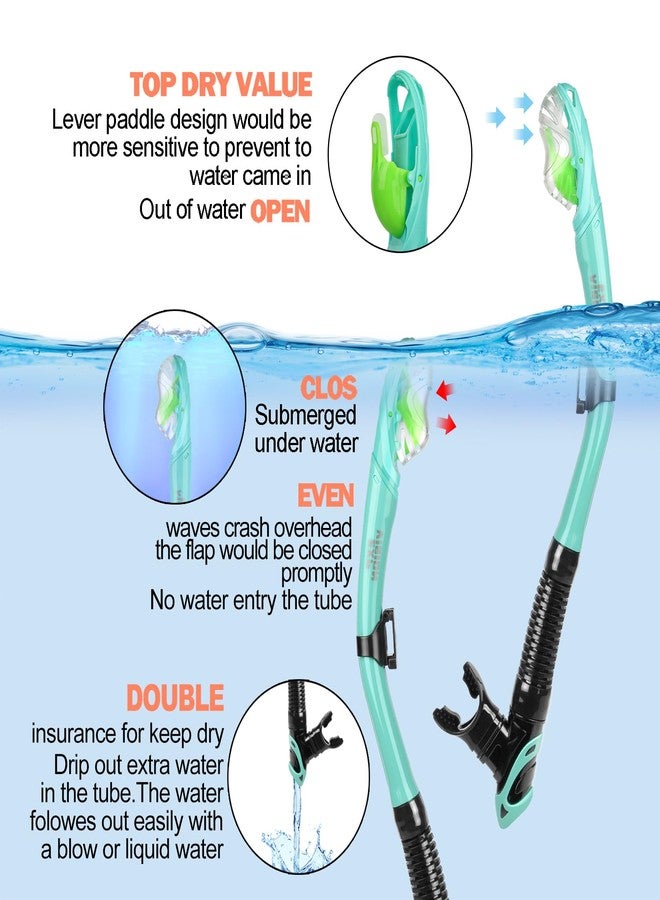 TOP DRY VALUE
Lever paddle design would be more sensitive to prevent to water came in
Out of water OPEN

CLOS
Submerged under water

EVEN
waves crash overhead the flap would be closed promptly
No water entry the tube

DOUBLE
insurance for keep dry
Drip out extra water in the tube.The water folowes out easily with a blow or liquid water