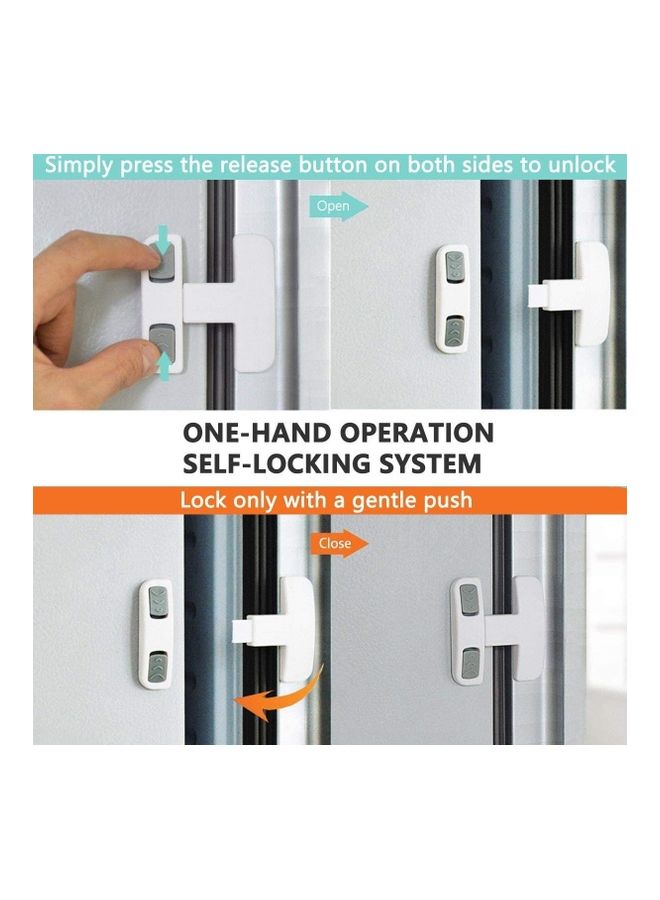 Simply press the release button on both sides to unlock

Open

ONE-HAND OPERATION
SELF-LOCKING SYSTEM

Lock only with a gentle push

Close