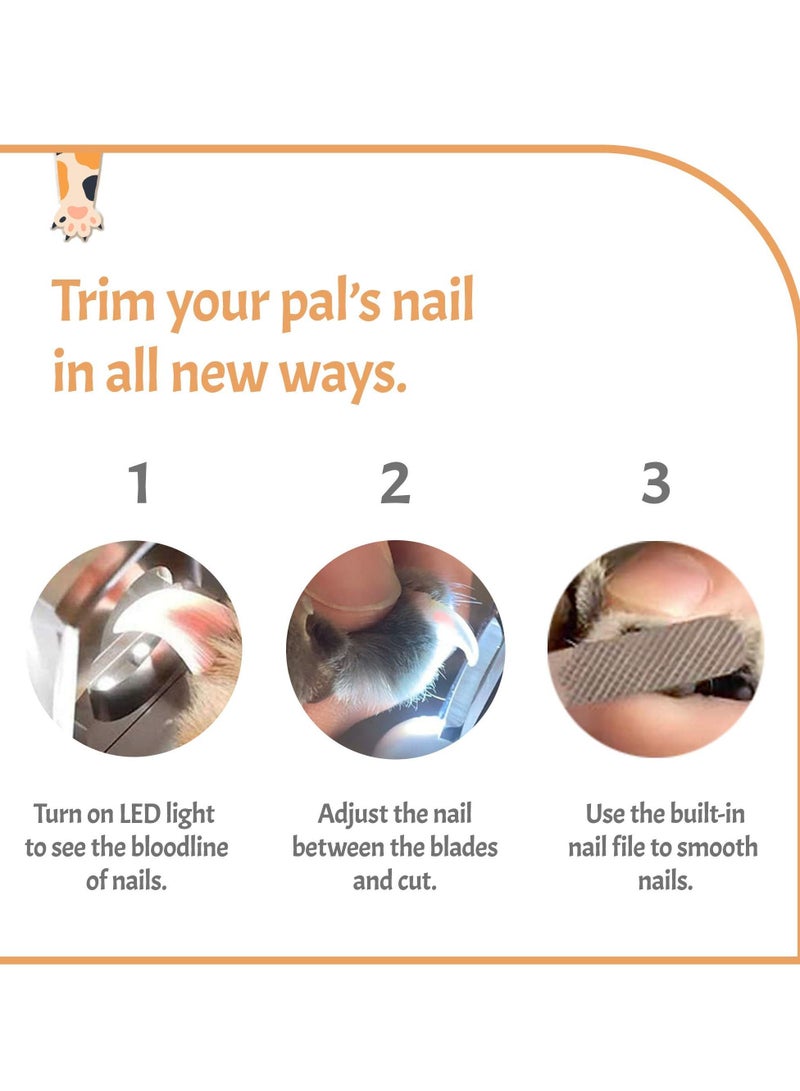 Trim your pal's nail in all new ways.

1

Turn on LED light to see the bloodline of nails.

2

Adjust the nail between the blades and cut.

3

Use the built-in nail file to smooth nails.