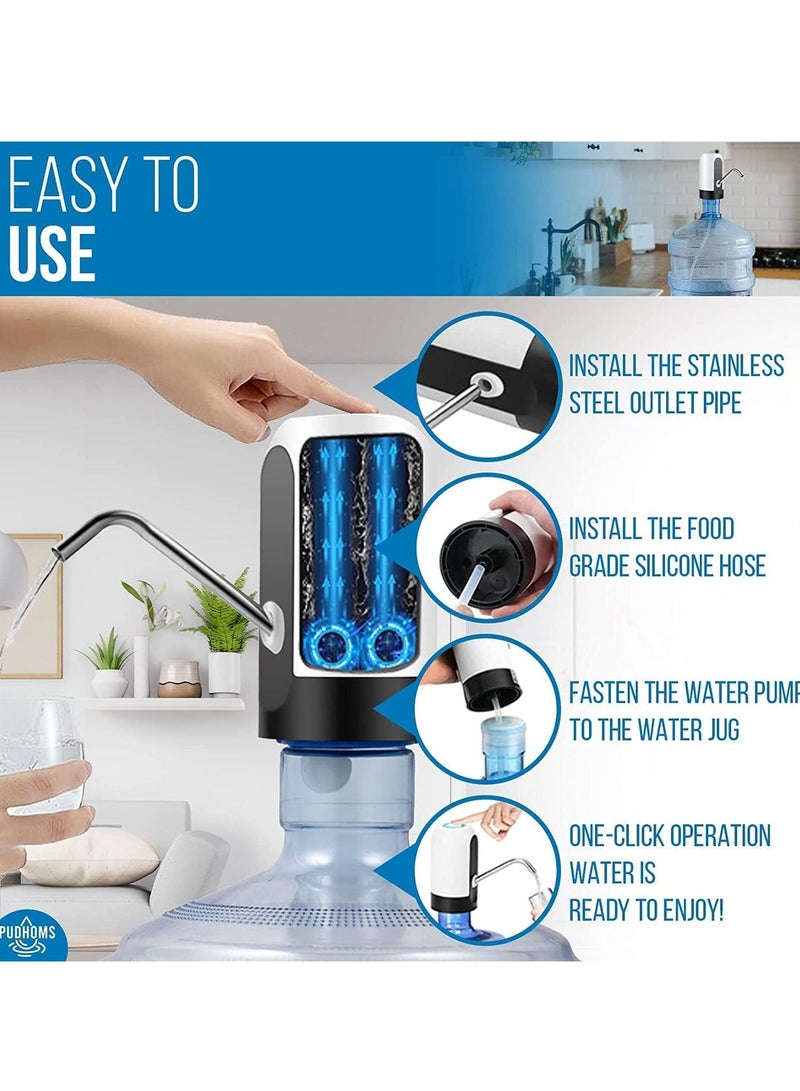 EASY TO
USE

INSTALL THE STAINLESS STEEL OUTLET PIPE

INSTALL THE FOOD GRADE SILICONE HOSE

FASTEN THE WATER PUMP TO THE WATER JUG

ONE-CLICK OPERATION WATER IS READY TO ENJOY!

PUDHOMS