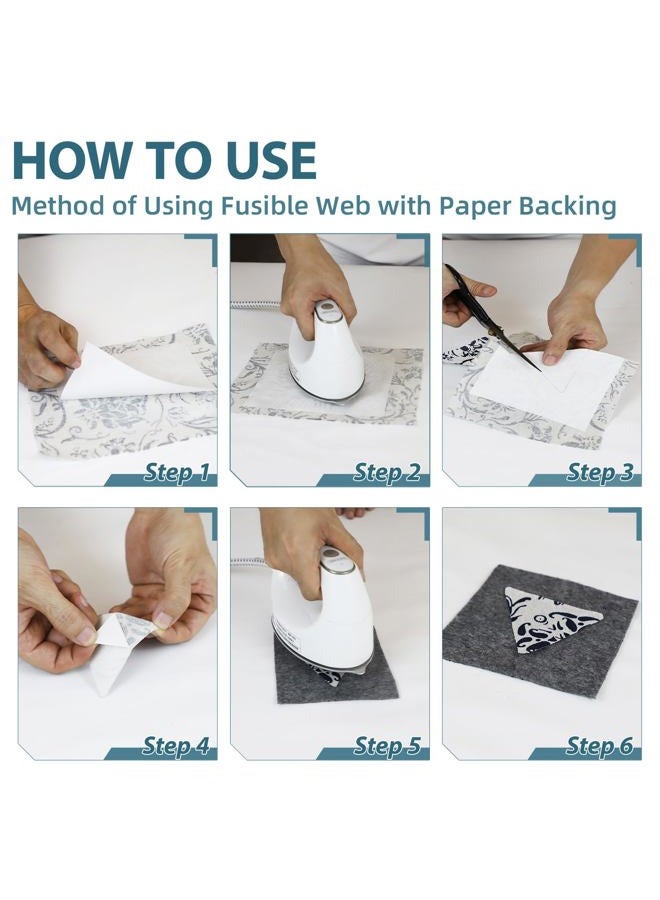 HOW TO USE

Method of Using Fusible Web with Paper Backing

Step 1

Step 2

Step 3

Step 4

Step 5

Step 6