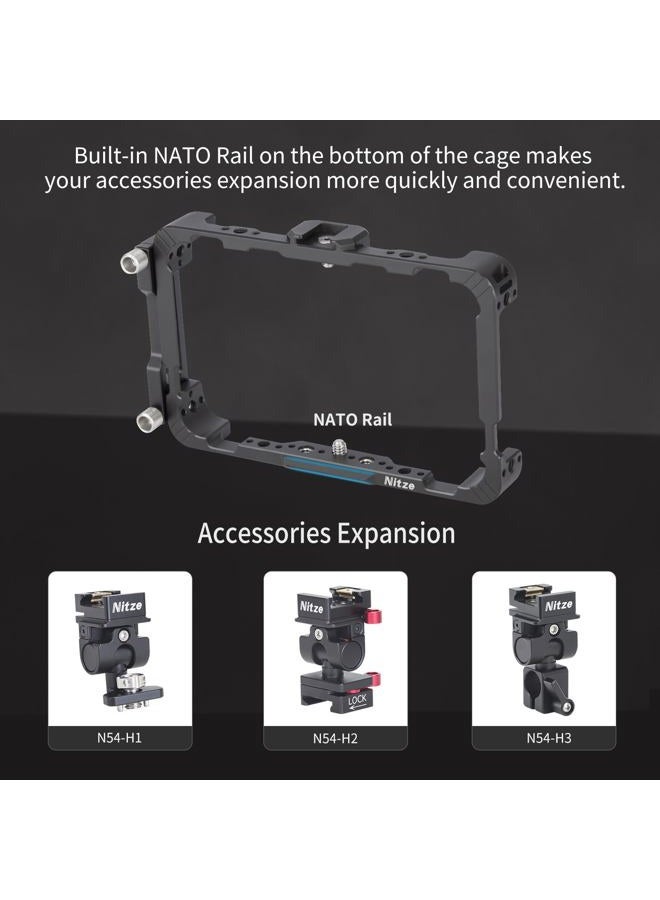 Built-in NATO Rail on the bottom of the cage makes your accessories expansion more quickly and convenient.

NATO Rail

Nitze

Accessories Expansion

Nitze

N54-H1

Nitze

LOCK

N54-H2

Nitze

N54-H3