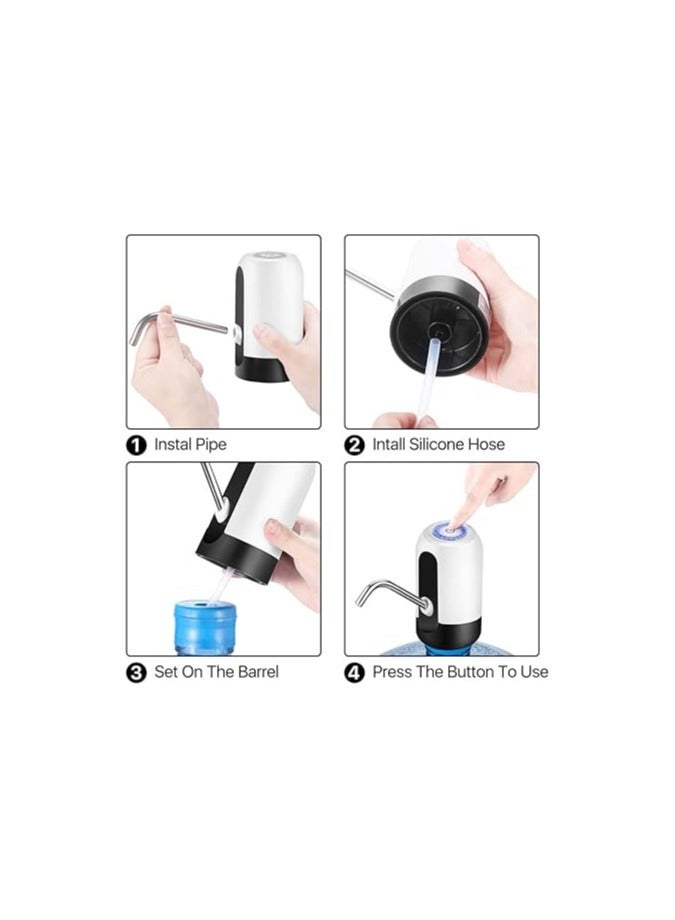 1 Instal Pipe

2 Intall Silicone Hose

3 Set On The Barrel

4 Press The Button To Use