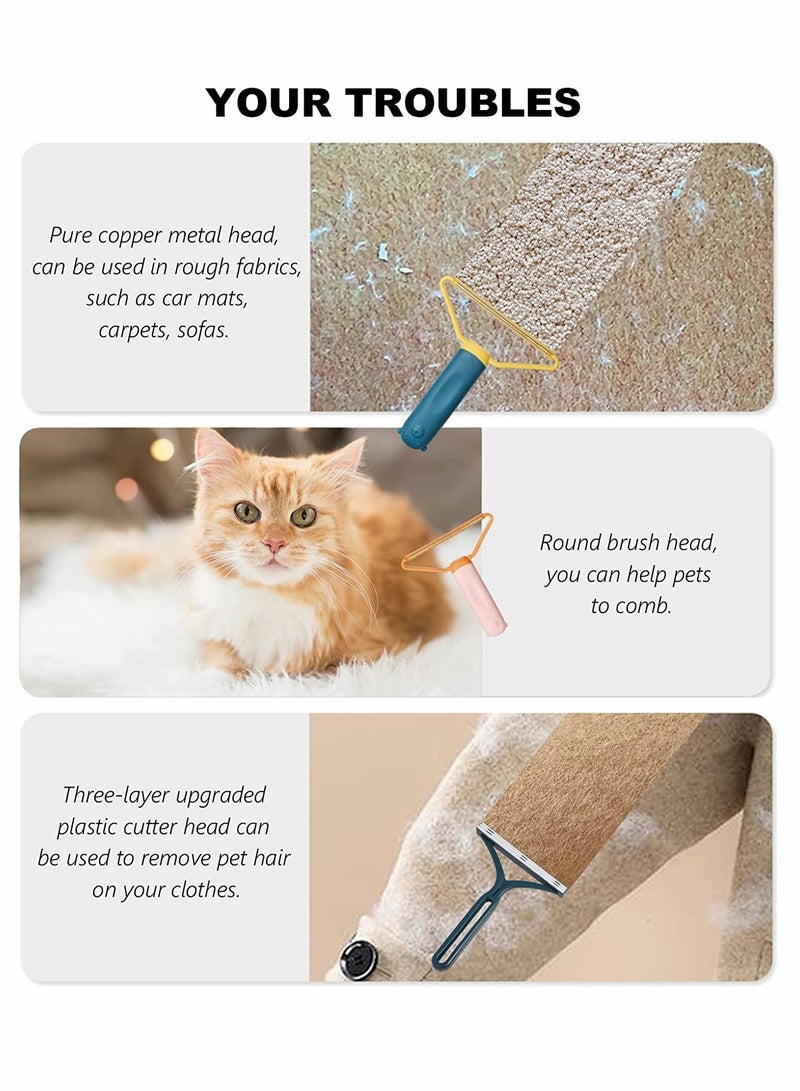 YOUR TROUBLES

Pure copper metal head, can be used in rough fabrics, such as car mats, carpets, sofas.

Round brush head, you can help pets to comb.

Three-layer upgraded plastic cutter head can be used to remove pet hair on your clothes.