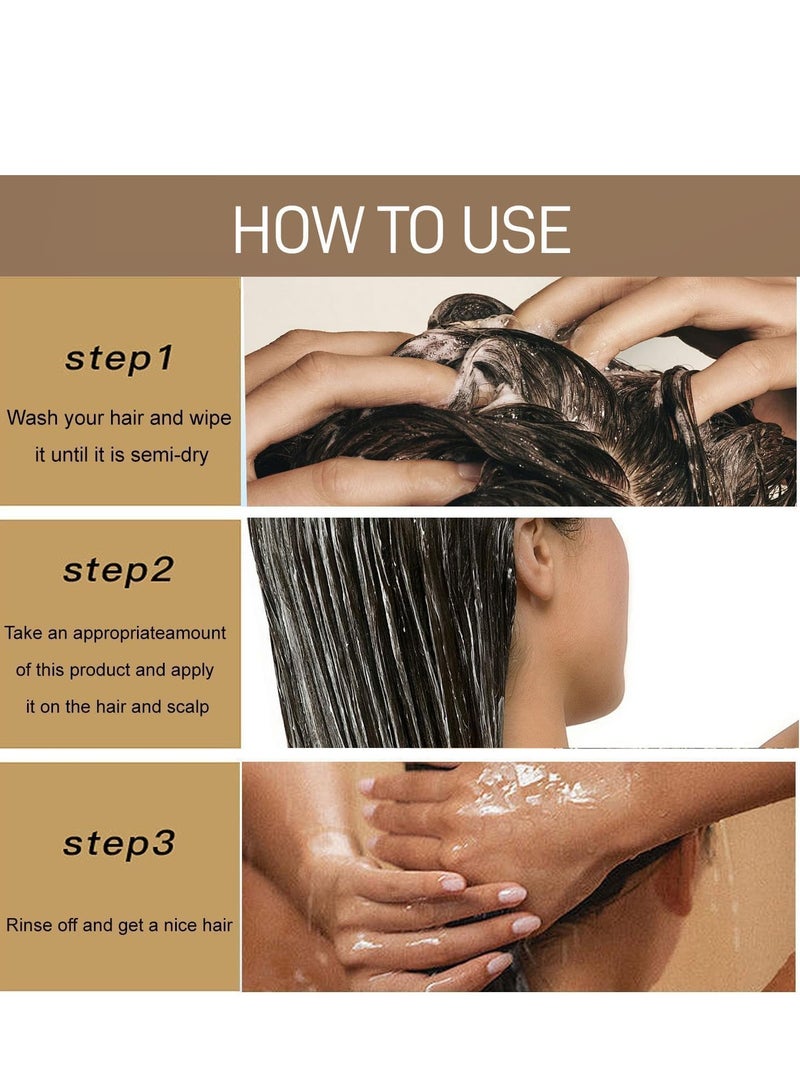 HOW TO USE

step1

Wash your hair and wipe it until it is semi-dry

step2

Take an appropriateamount of this product and apply it on the hair and scalp

step3

Rinse off and get a nice hair