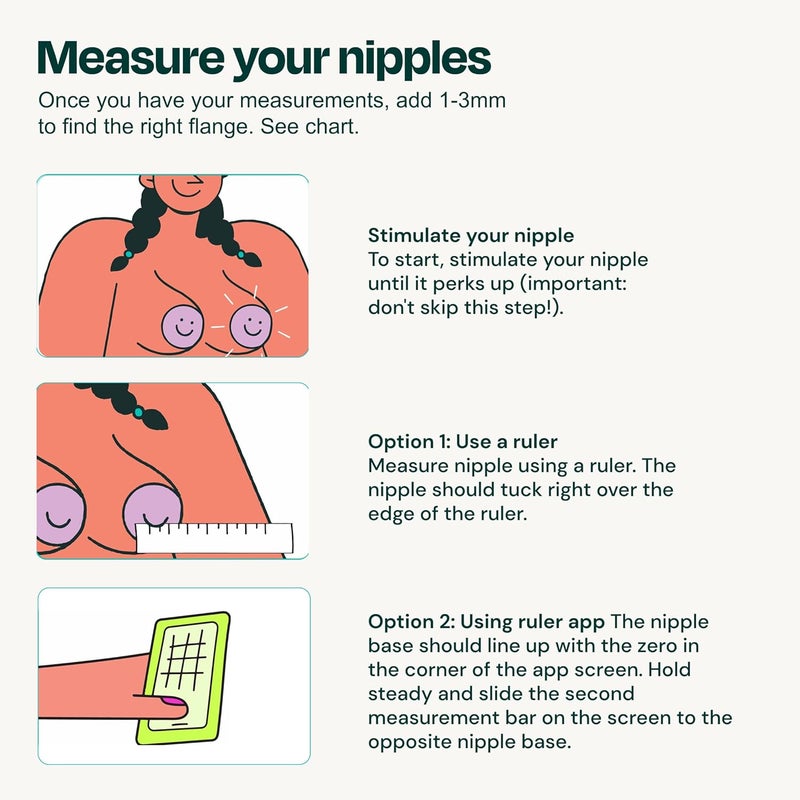 Measure your nipples

Once you have your measurements, add 1-3mm to find the right flange. See chart.

Stimulate your nipple
To start, stimulate your nipple until it perks up (important: don't skip this step!).

Option 1: Use a ruler
Measure nipple using a ruler. The nipple should tuck right over the edge of the ruler.

Option 2: Using ruler app The nipple base should line up with the zero in the corner of the app screen. Hold steady and slide the second measurement bar on the screen to the opposite nipple base.