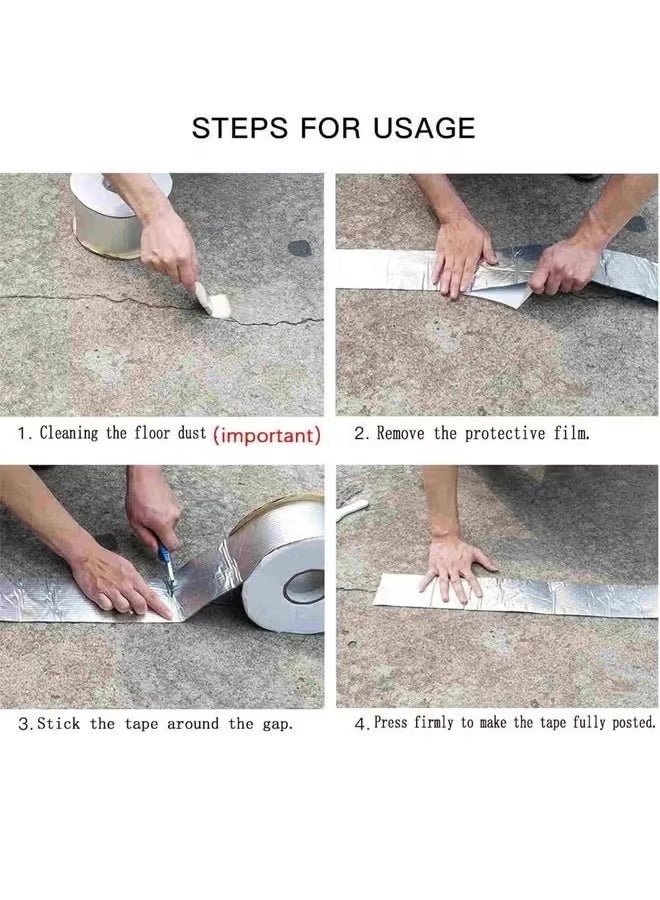 STEPS FOR USAGE

1. Cleaning the floor dust (important)

2. Remove the protective film.

3. Stick the tape around the gap.

4. Press firmly to make the tape fully posted.