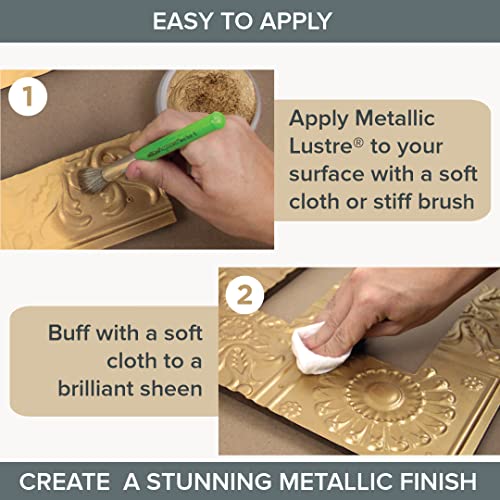 EASY TO APPLY

1

Apply Metallic Lustre® to your surface with a soft cloth or stiff brush

2

Buff with a soft cloth to a brilliant sheen

CREATE A STUNNING METALLIC FINISH