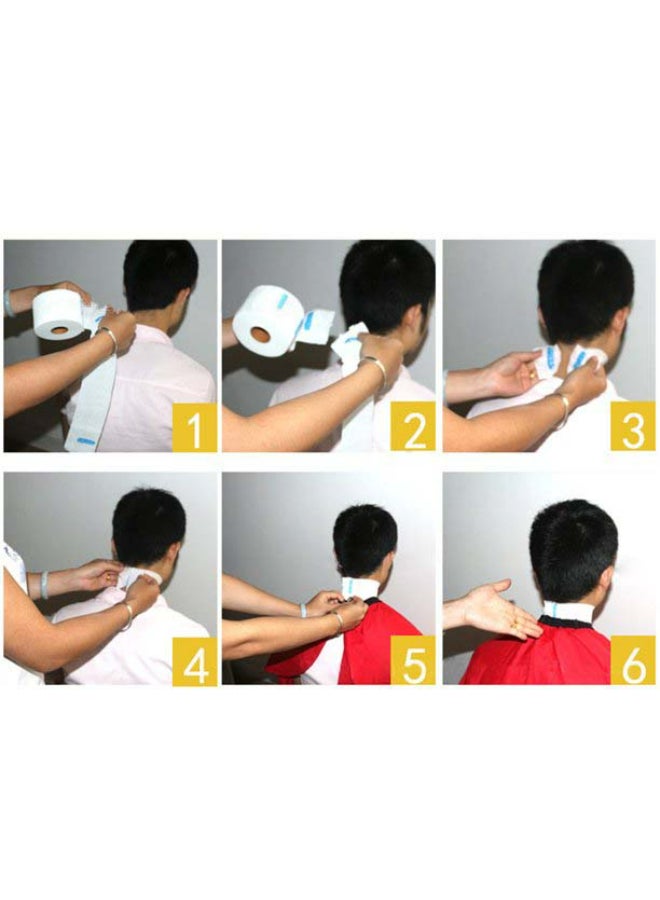 1

2

3

4

5

6