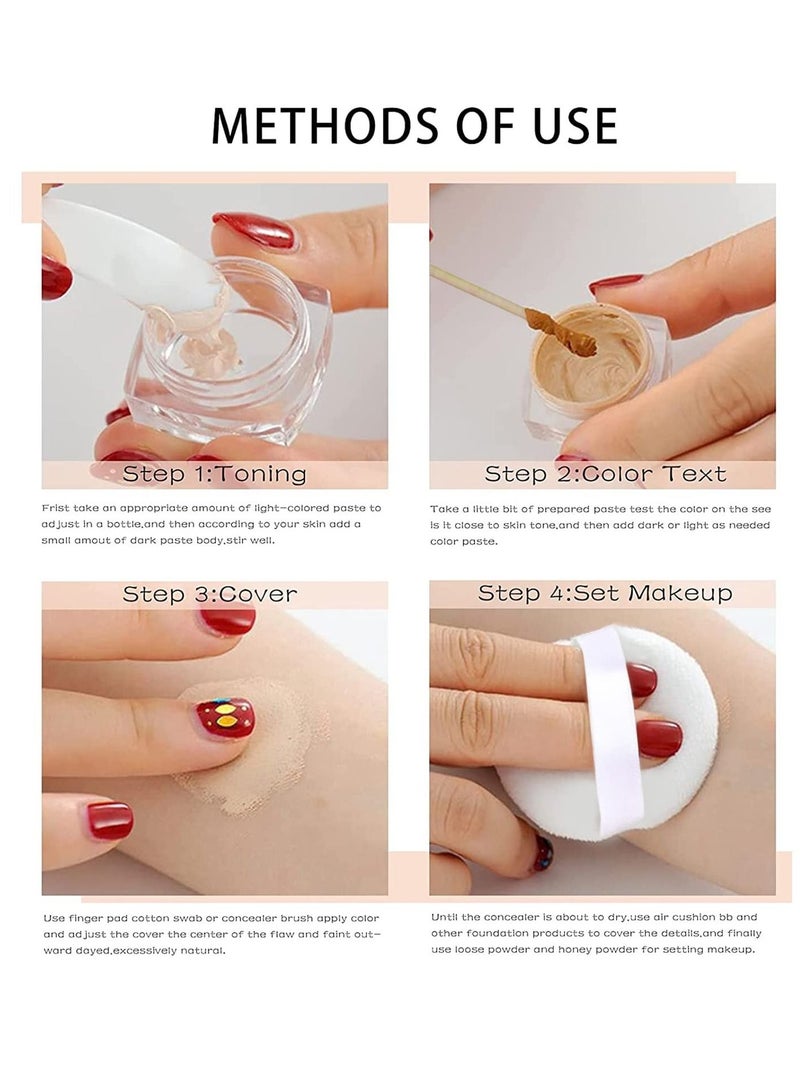 METHODS OF USE

Step 1:Toning

Frist take an appropriate amount of light-colored paste to adjust in a bottle,and then according to your skin add a small amout of dark paste body,stir well.

Step 2:Color Text

Take a little bit of prepared paste test the color on the see is it close to skin tone,and then add dark or light as needed color paste.

Step 3:Cover

Use finger pad cotton swab or concealer brush apply color and adjust the cover the center of the flaw and faint outward dayed,excessively natural.

Step 4:Set Makeup

Until the concealer is about to dry,use air cushion bb and other foundation products to cover the details,and finally use loose powder and honey powder for setting makeup.