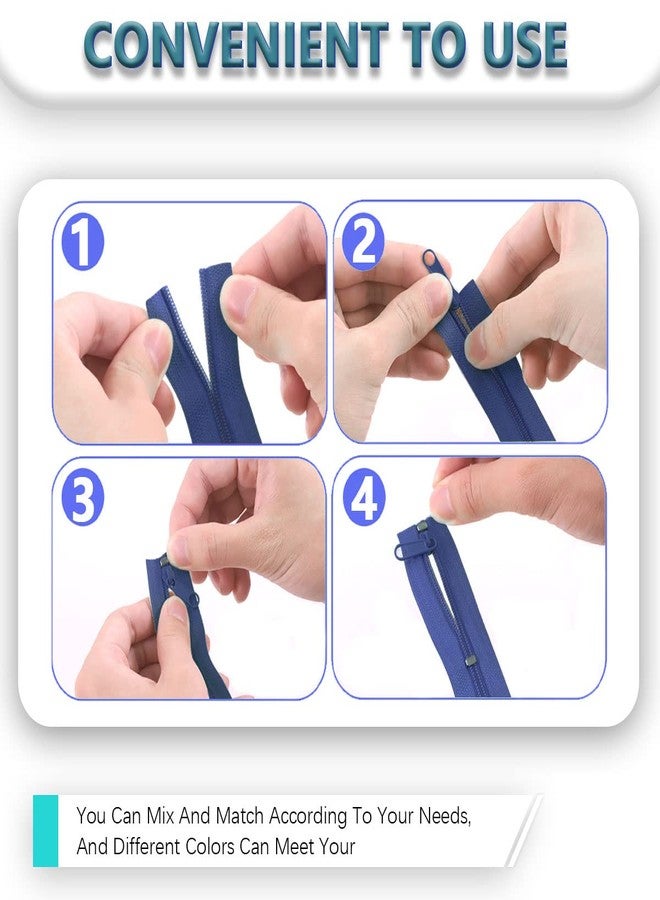 CONVENIENT TO USE

1

2

3

4

You Can Mix And Match According To Your Needs, And Different Colors Can Meet Your