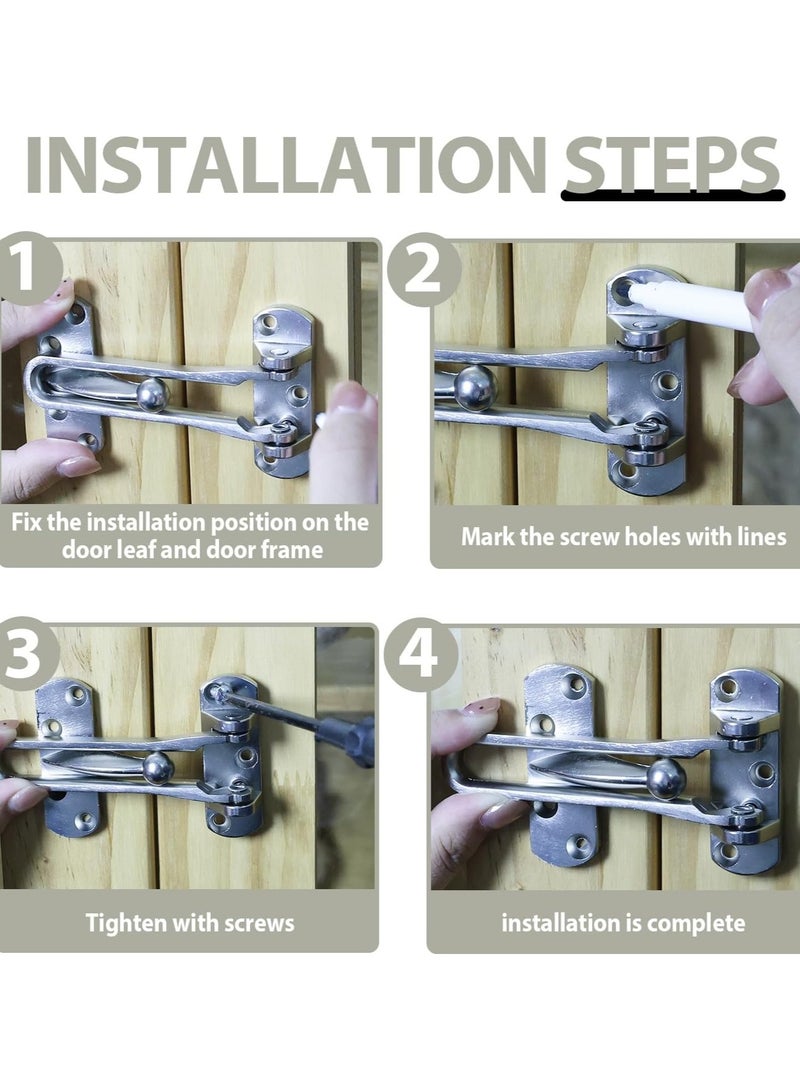 INSTALLATION STEPS

1

Fix the installation position on the door leaf and door frame

2

Mark the screw holes with lines

3

Tighten with screws

4

installation is complete