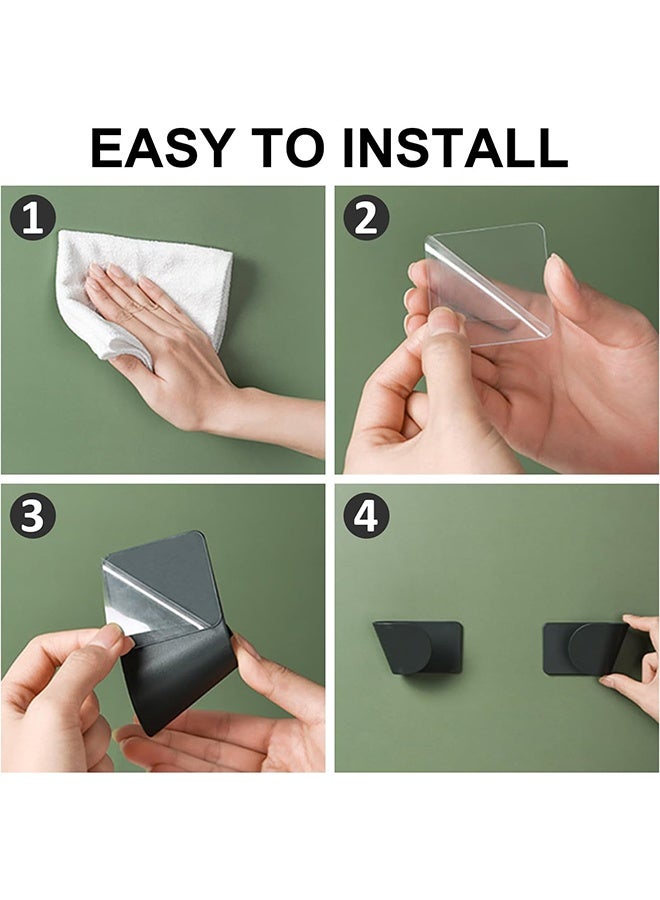 EASY TO INSTALL

1

2

3

4