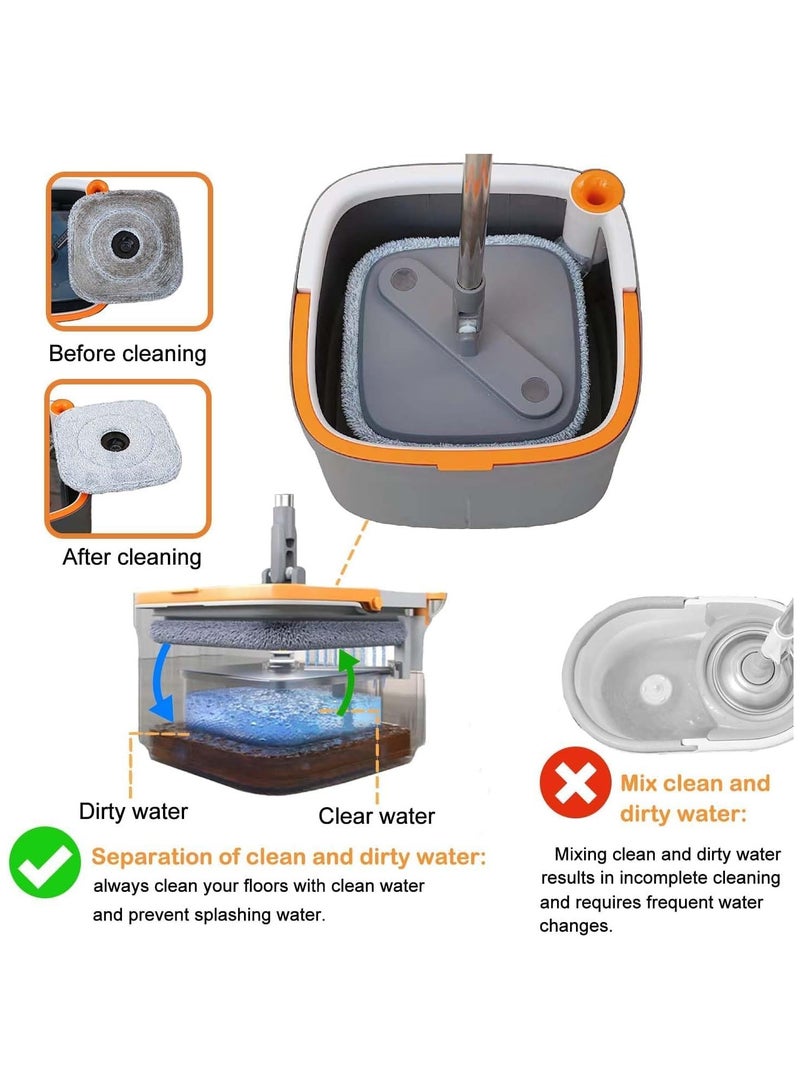 Before cleaning

After cleaning

Dirty water

Clear water

Separation of clean and dirty water: always clean your floors with clean water and prevent splashing water.

Mix clean and dirty water:

Mixing clean and dirty water results in incomplete cleaning and requires frequent water changes.