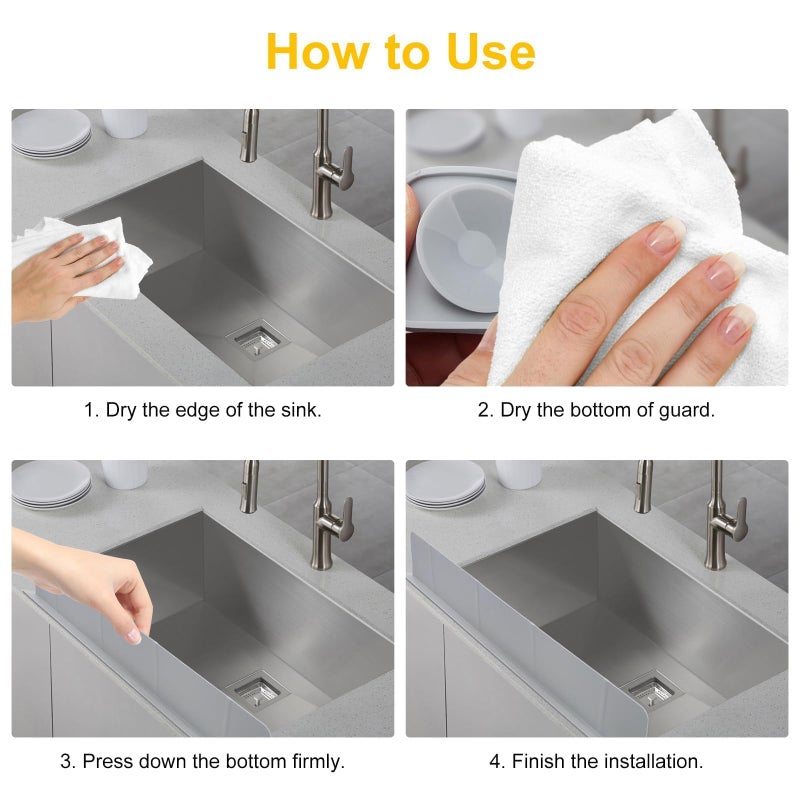 How to Use

1. Dry the edge of the sink.

2. Dry the bottom of guard.

3. Press down the bottom firmly.

4. Finish the installation.