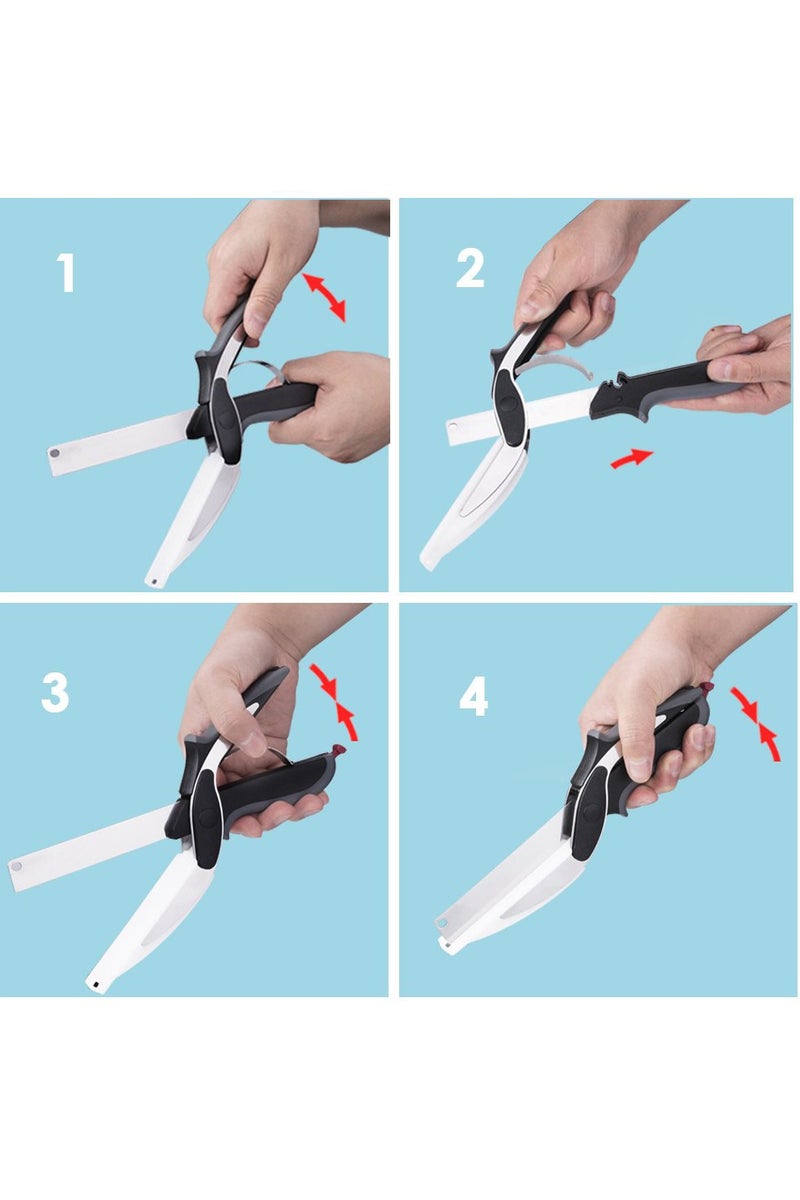 1

2

3

4