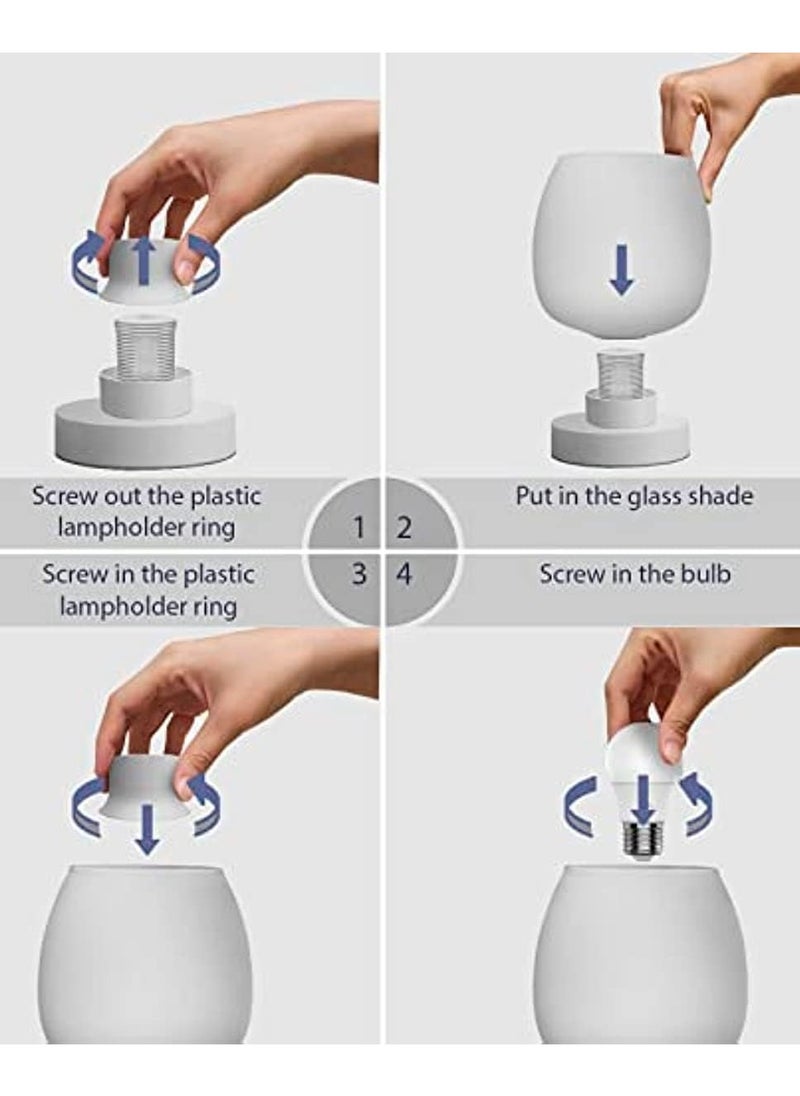 Screw out the plastic lampholder ring

1 2

Put in the glass shade

Screw in the plastic lampholder ring

3 4

Screw in the bulb