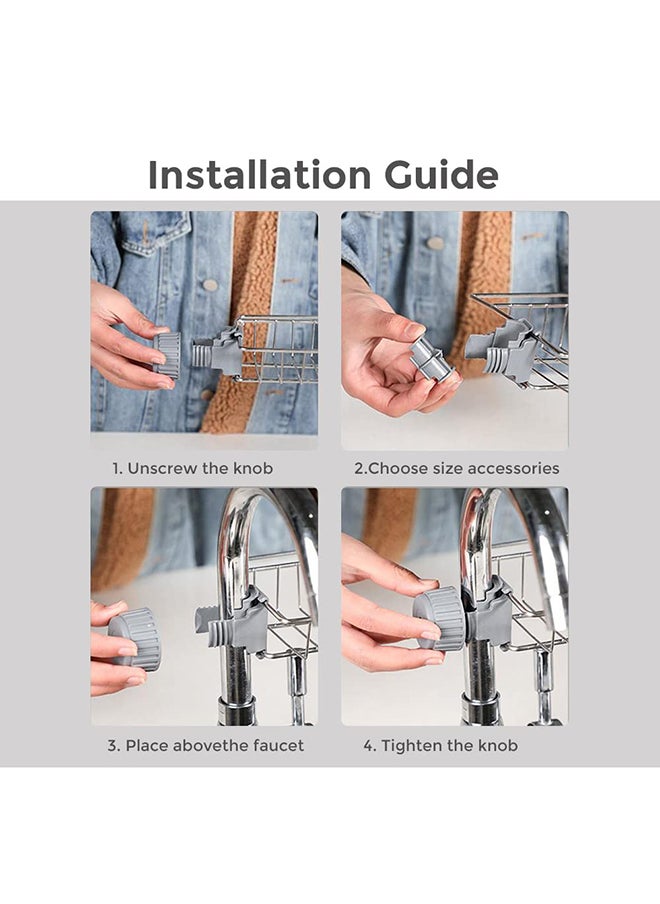 Installation Guide

1. Unscrew the knob

2.Choose size accessories

3. Place abovethe faucet

4. Tighten the knob